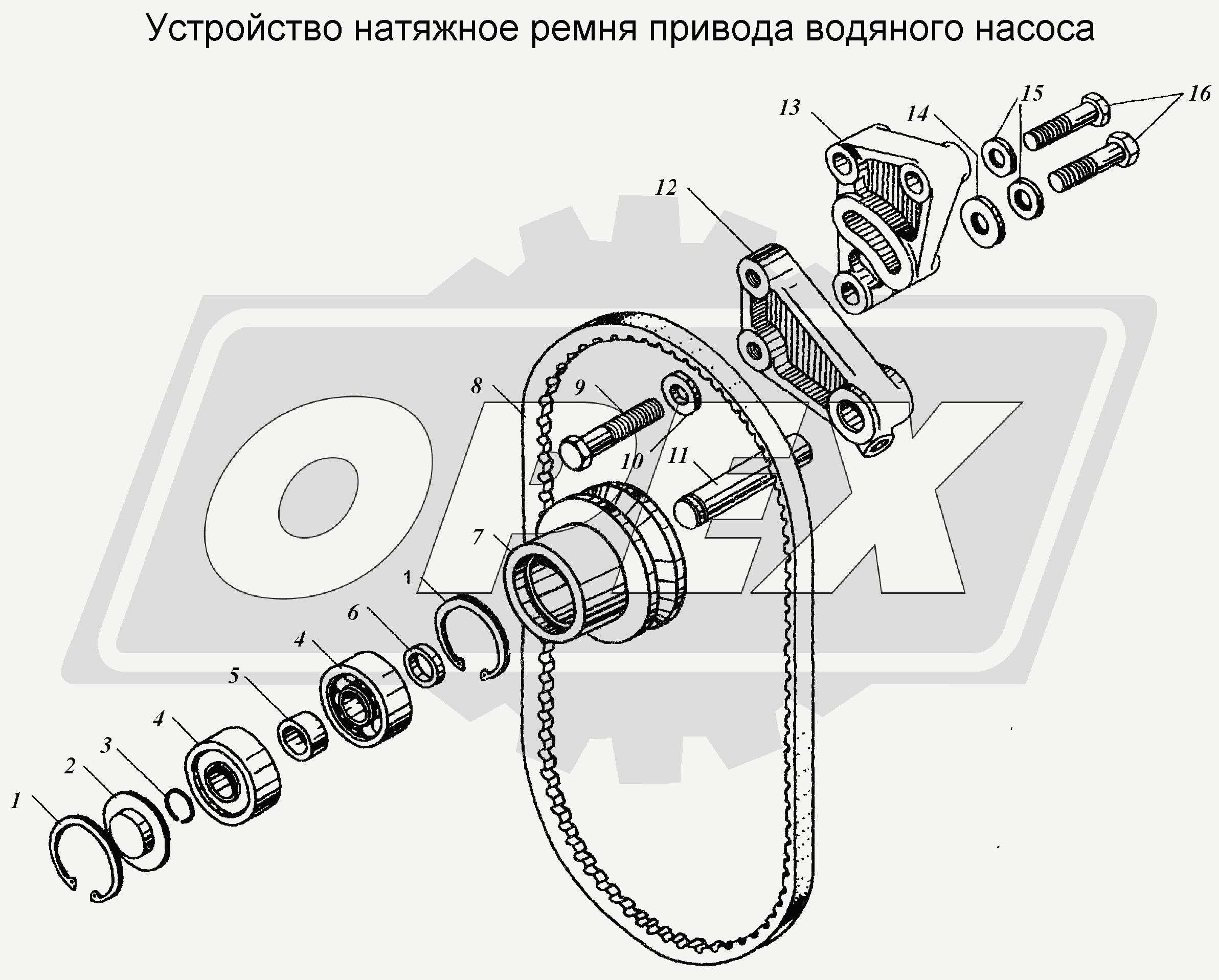 Устройство натяжное ремня привода водяного насоса

13
14
15
16
12
8
9
10
11
7
1
6
4
5
4
3
2
1

OPEX