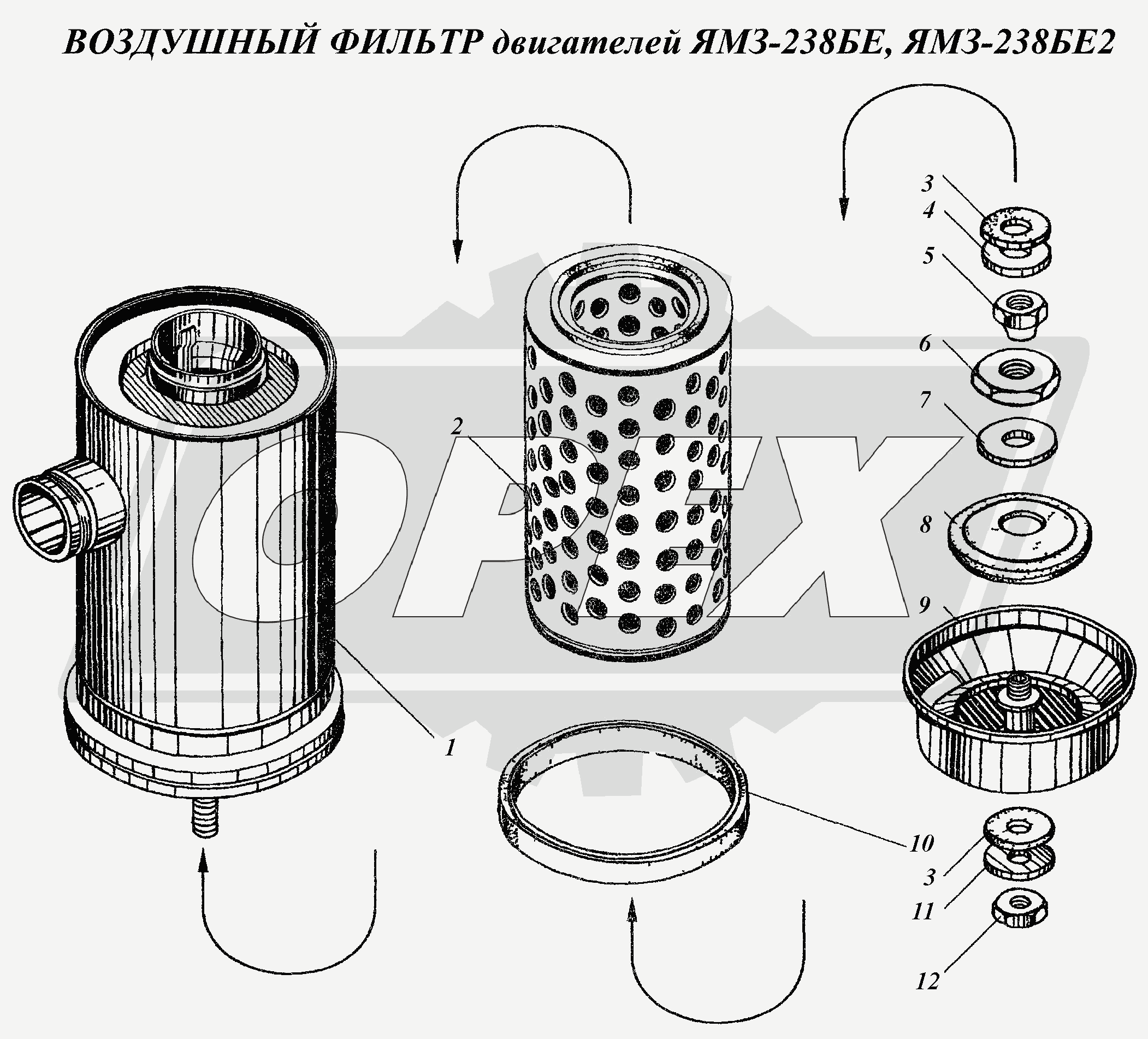 ВОЗДУШНЫЙ ФИЛЬТР двигателей ЯМЗ-238БЕ, ЯМЗ-238БЕ2

3
4
5
6
7
2
8
9
1
10
3
11
12

OPEX