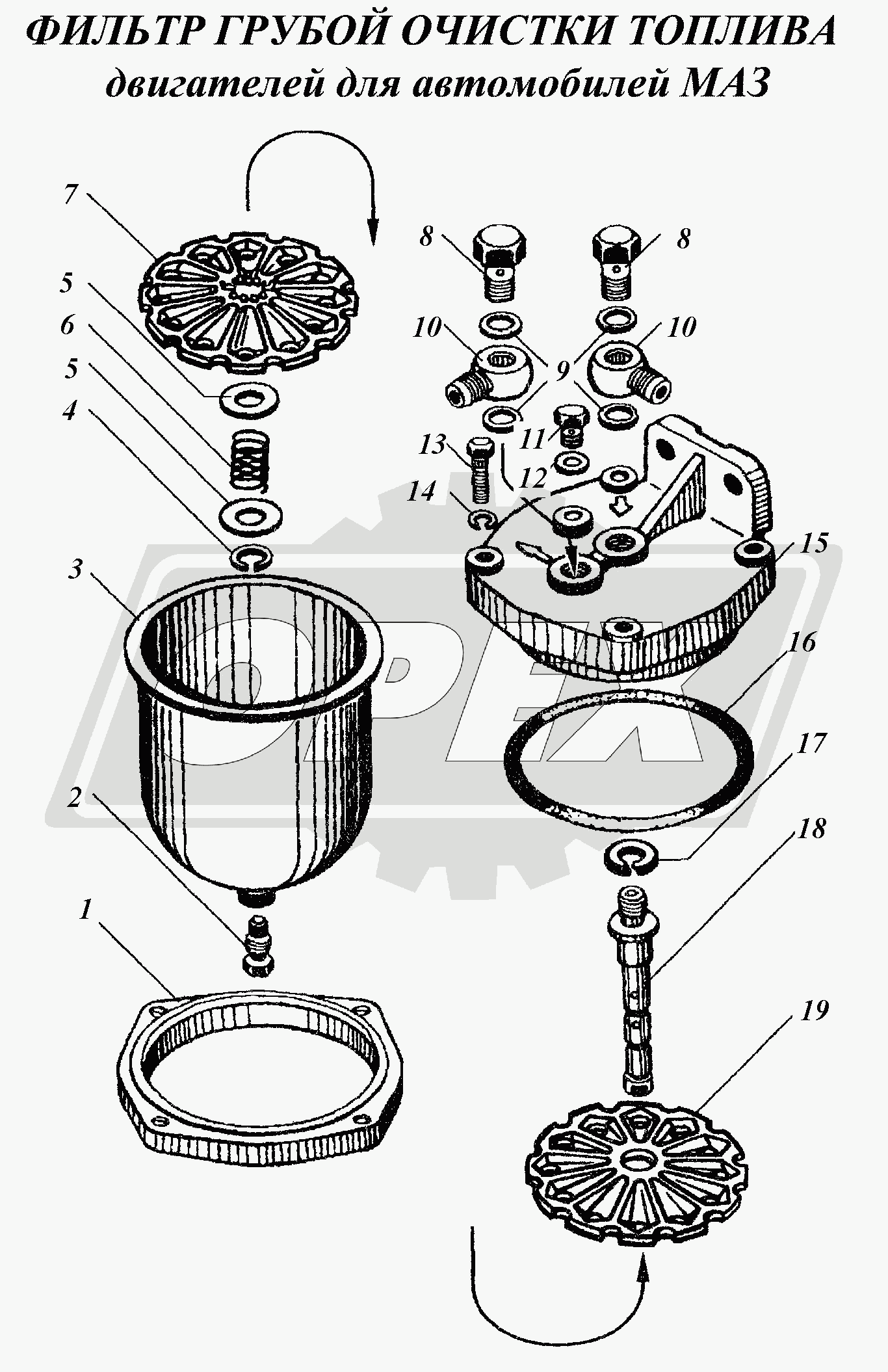 ФИЛЬТР ГРУБОЙ ОЧИСТКИ ТОПЛИВА
двигателей для автомобилей МАЗ

7
5
6
5
4
3
2
1
8
8
10
10
9
11
13
12
14
15
16
17
18
19
OPEX