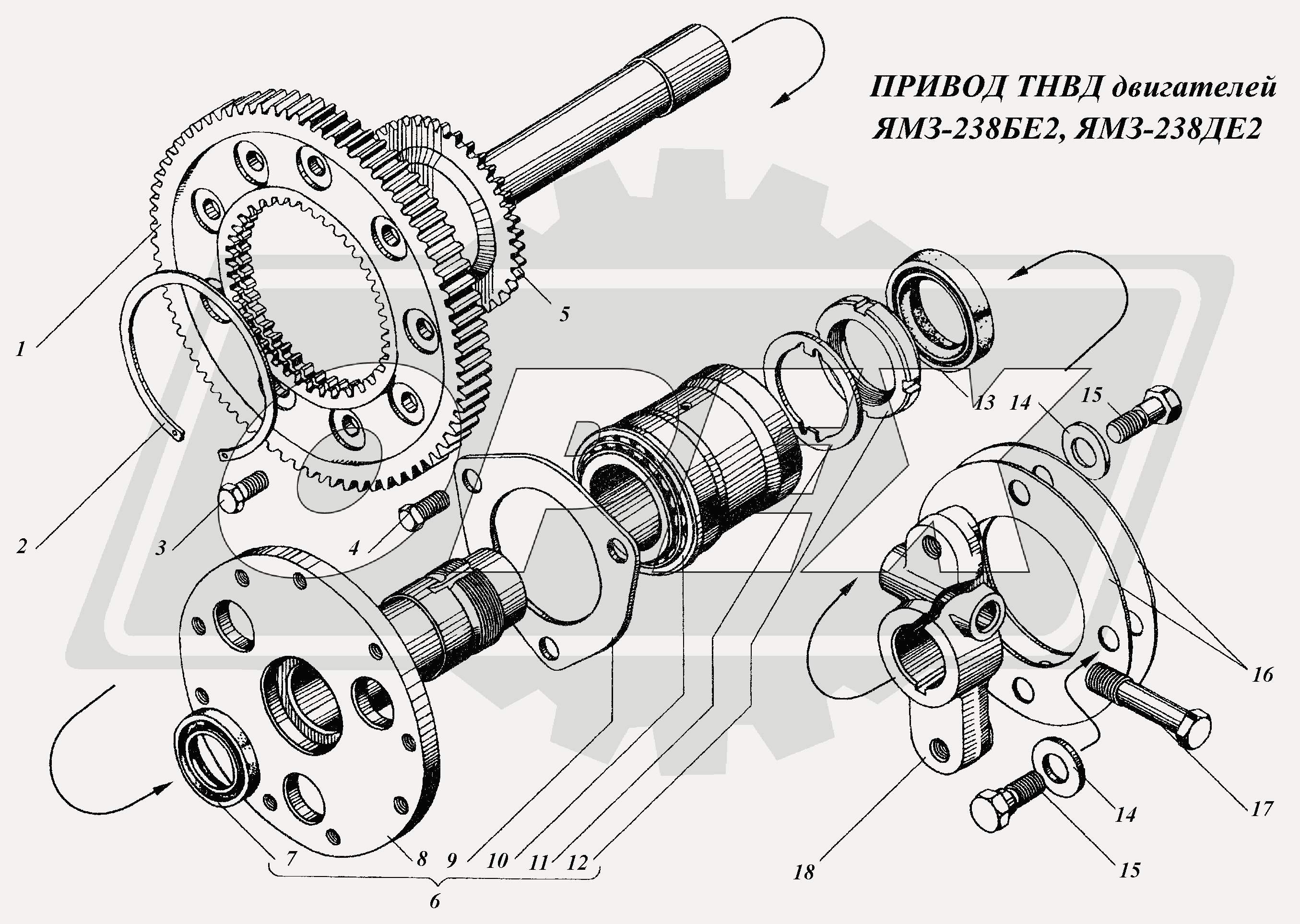 ПРИВОД ТНВД двигателей ЯМЗ-238БЕ2, ЯМЗ-238ДЕ2

1
2
3
4
5
13
14
15
16
17
14
15
18
7
8
9
10
11
12
6