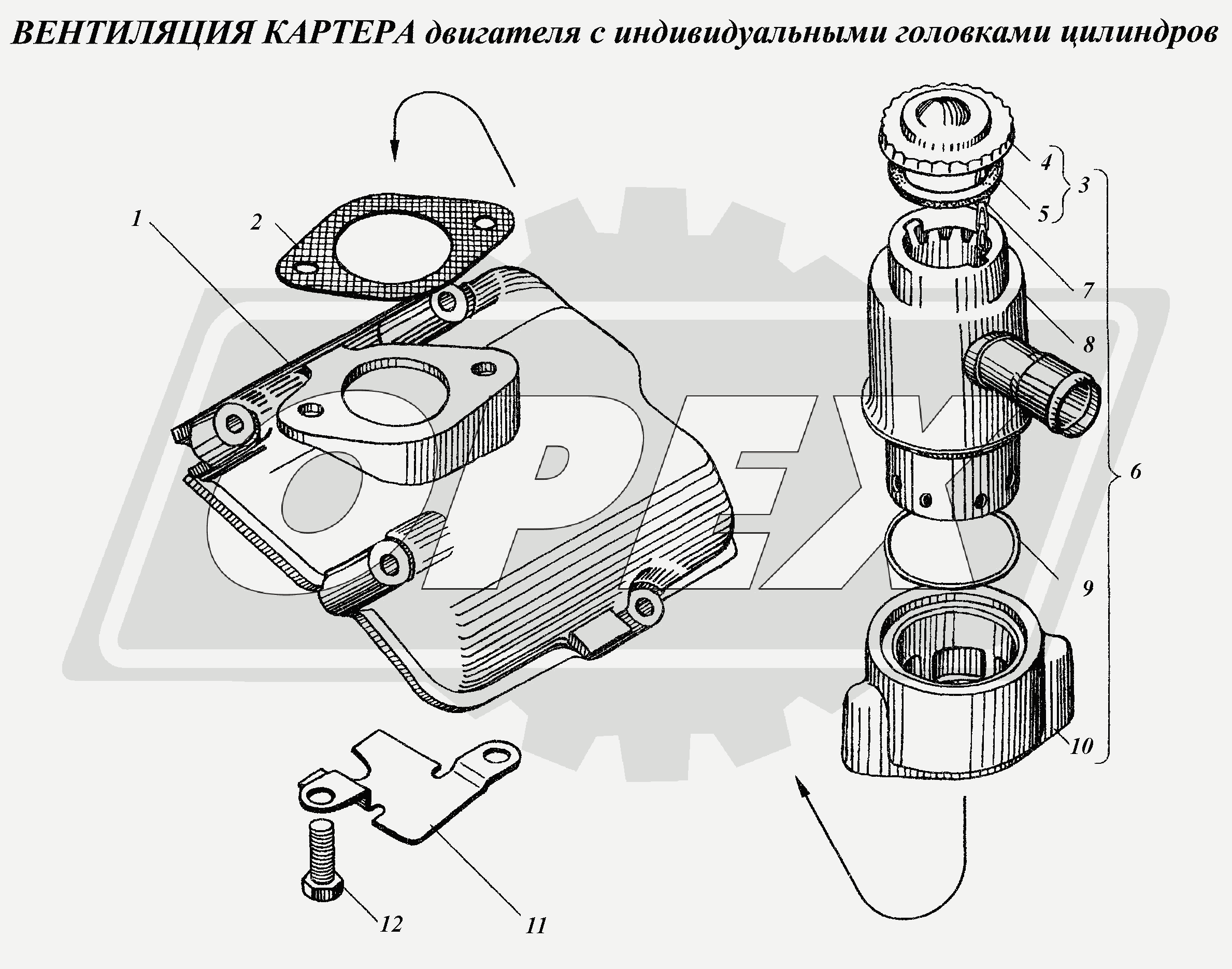 ВЕНТИЛЯЦИЯ КАРТЕРА двигателя с индивидуальными головками цилиндров

1
2
4
3
5
7
8
6
9
10
11
12

OPEX