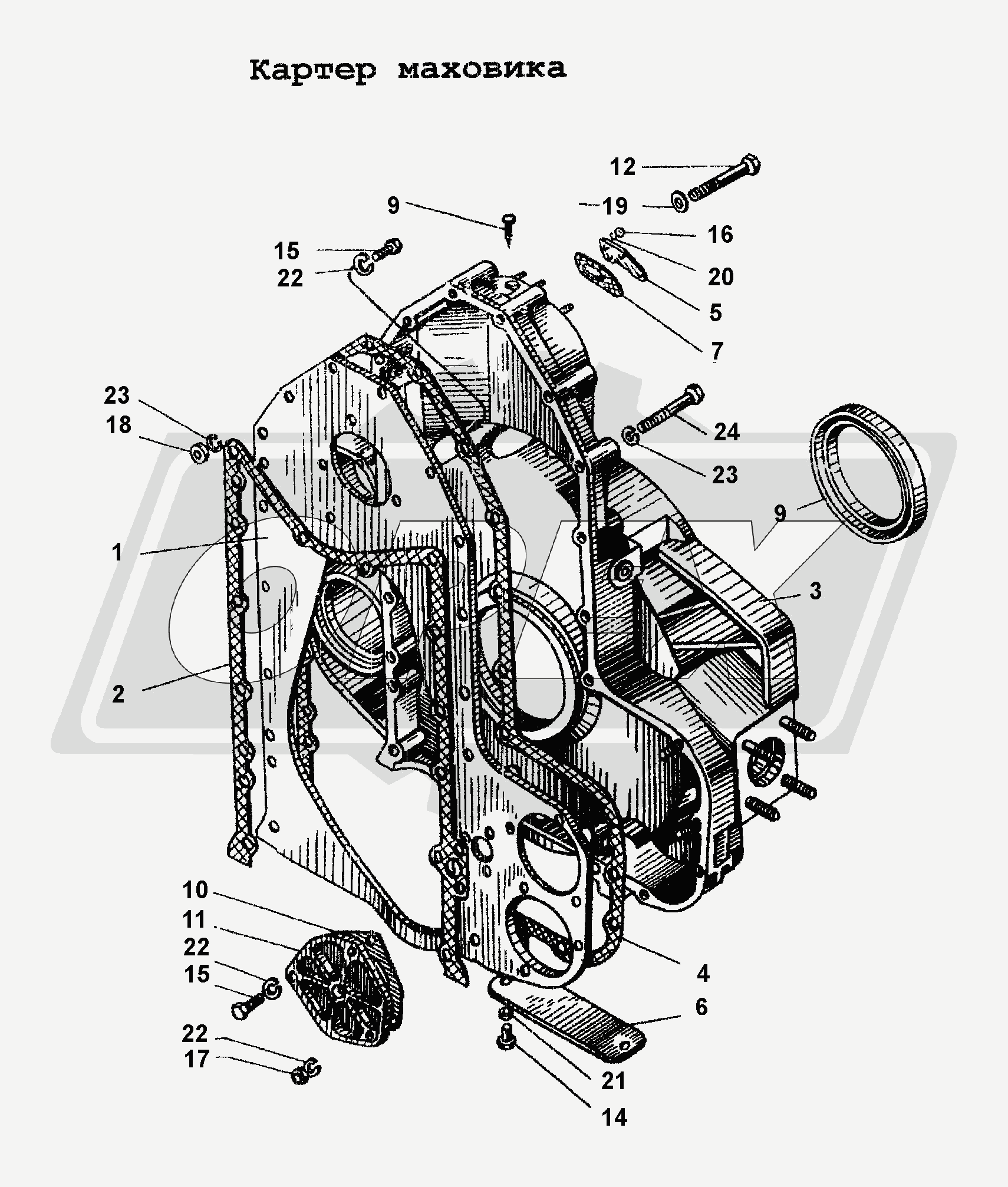 Картер маховика

12
9
19
16
15
22
20
5
7
23
18
24
23
9
9
1
3
2
10
11
22
15
4
6
22
17
21
14