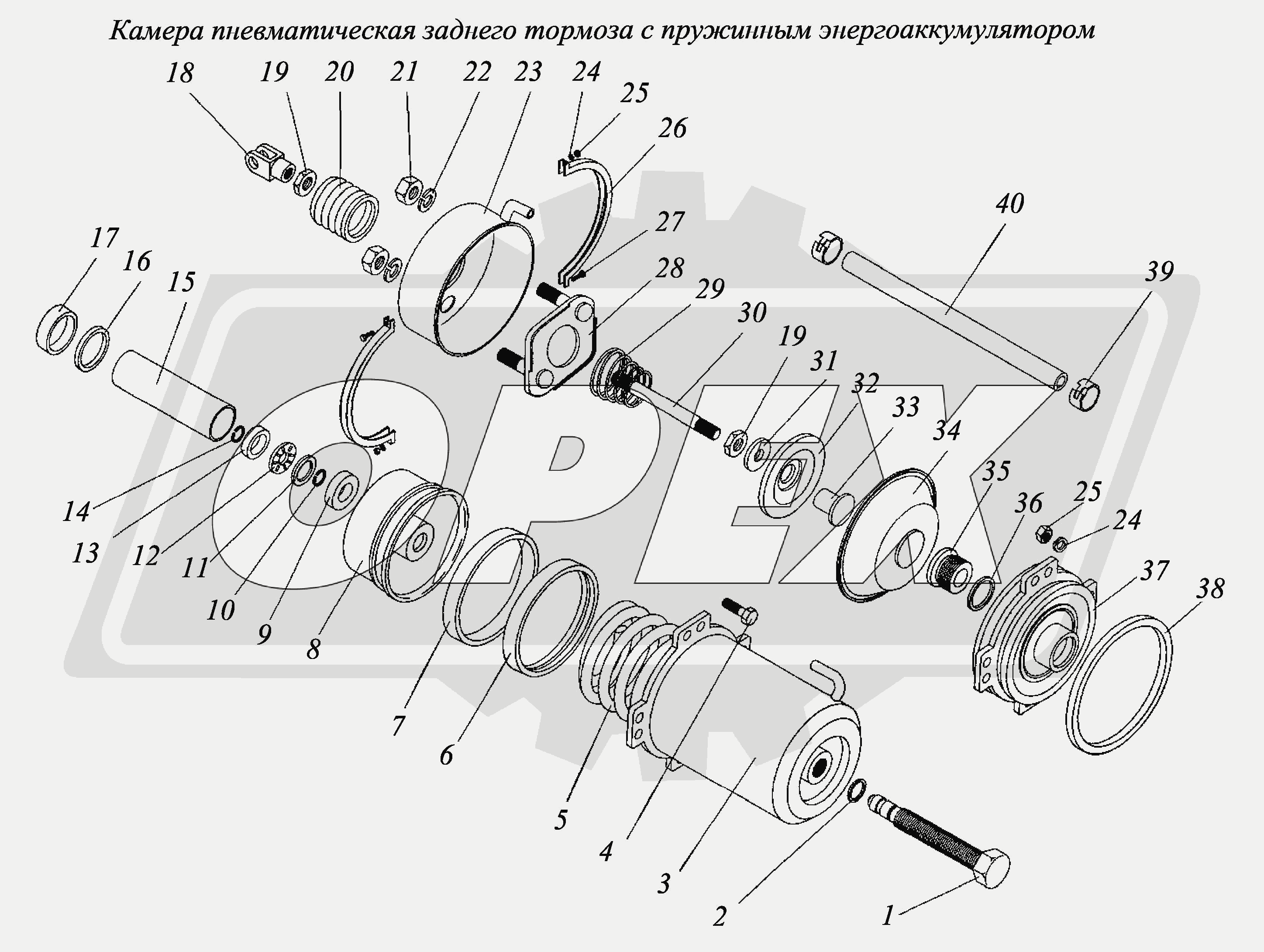 Камера пневматическая заднего тормоза с пружинным энергоаккумулятором

18 19 20 21 22 23 24 25 26 27 28 29 30 19 31 32 33 34 35 36 25 24 37 38 39 40 17 16 15 14 13 12 11 10 9 8 7 6 5 4 3 2 1

OPEX