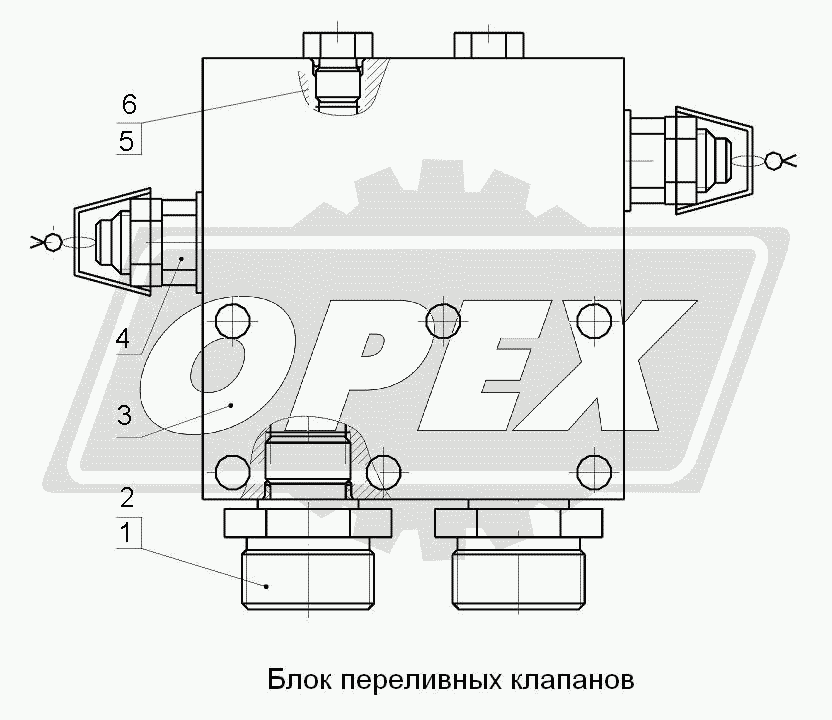 6
5
4
3
2
1
OPEX
Блок переливных клапанов