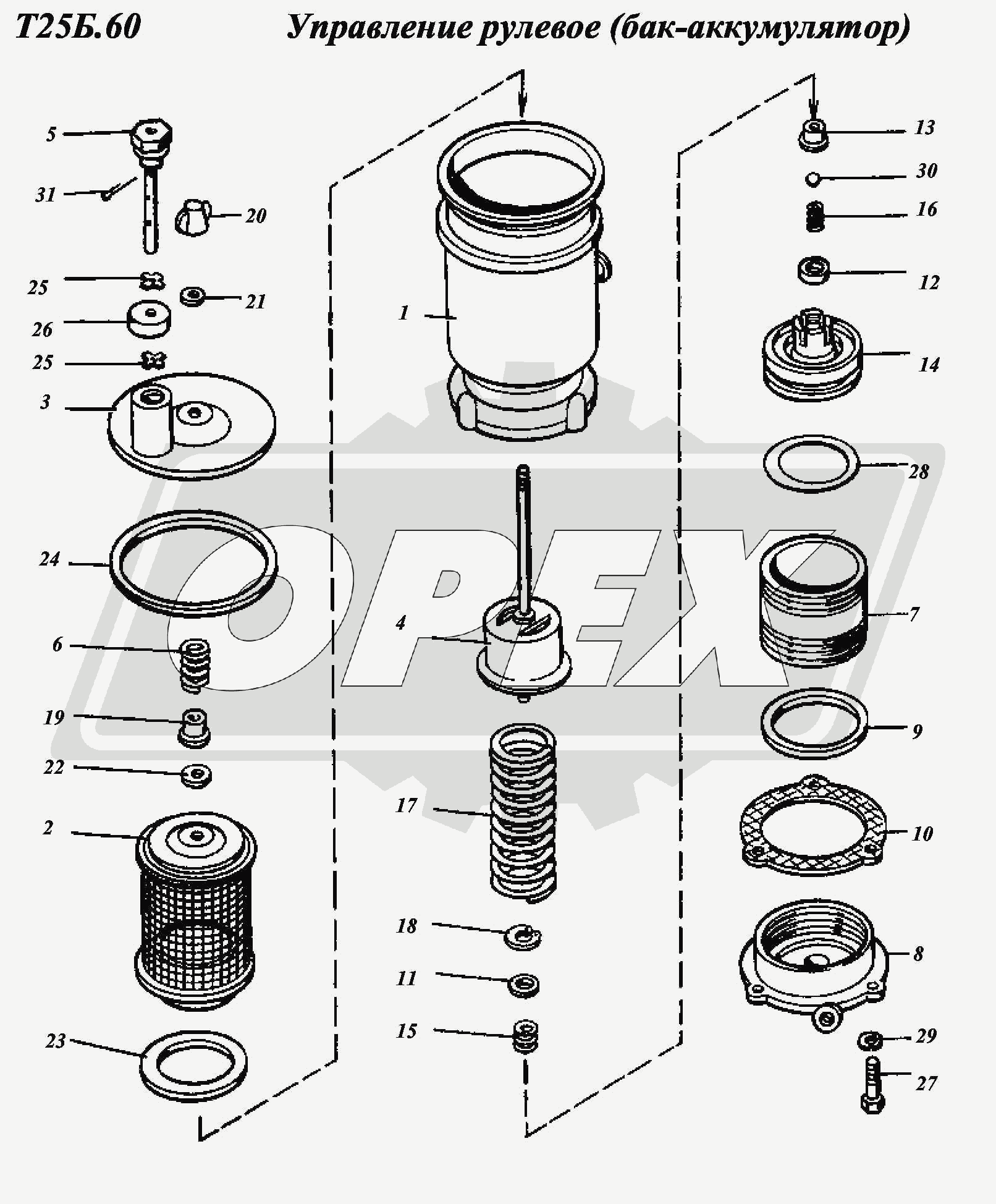 Т25Б.60 Управление рулевое (бак-аккумулятор)

5
31
20
25
21
26
25
3
24
6
19
22
2
23
1
4
17
18
11
15
13
30
16
12
14
28
7
9
10
8
29
27

OPEX