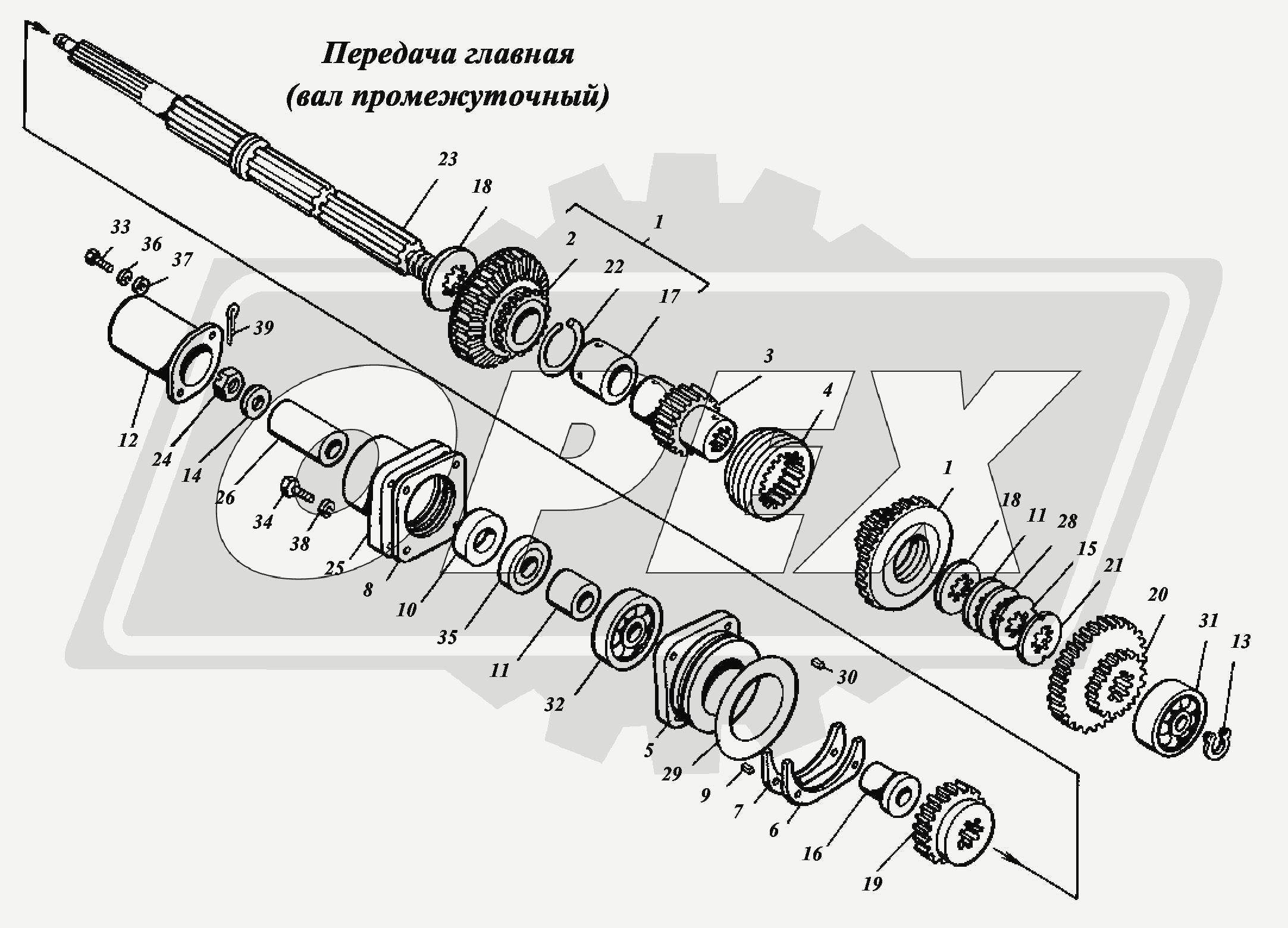 Передача главная
(вал промежуточный)

23
18
1
2
22
17
3
4
33
36
37
39
12
24
14
26
34
38
25
8
10
35
11
32
5
29
9
7
6
16
19
30
1
18
11
28
15
21
20
31
13

OPEX