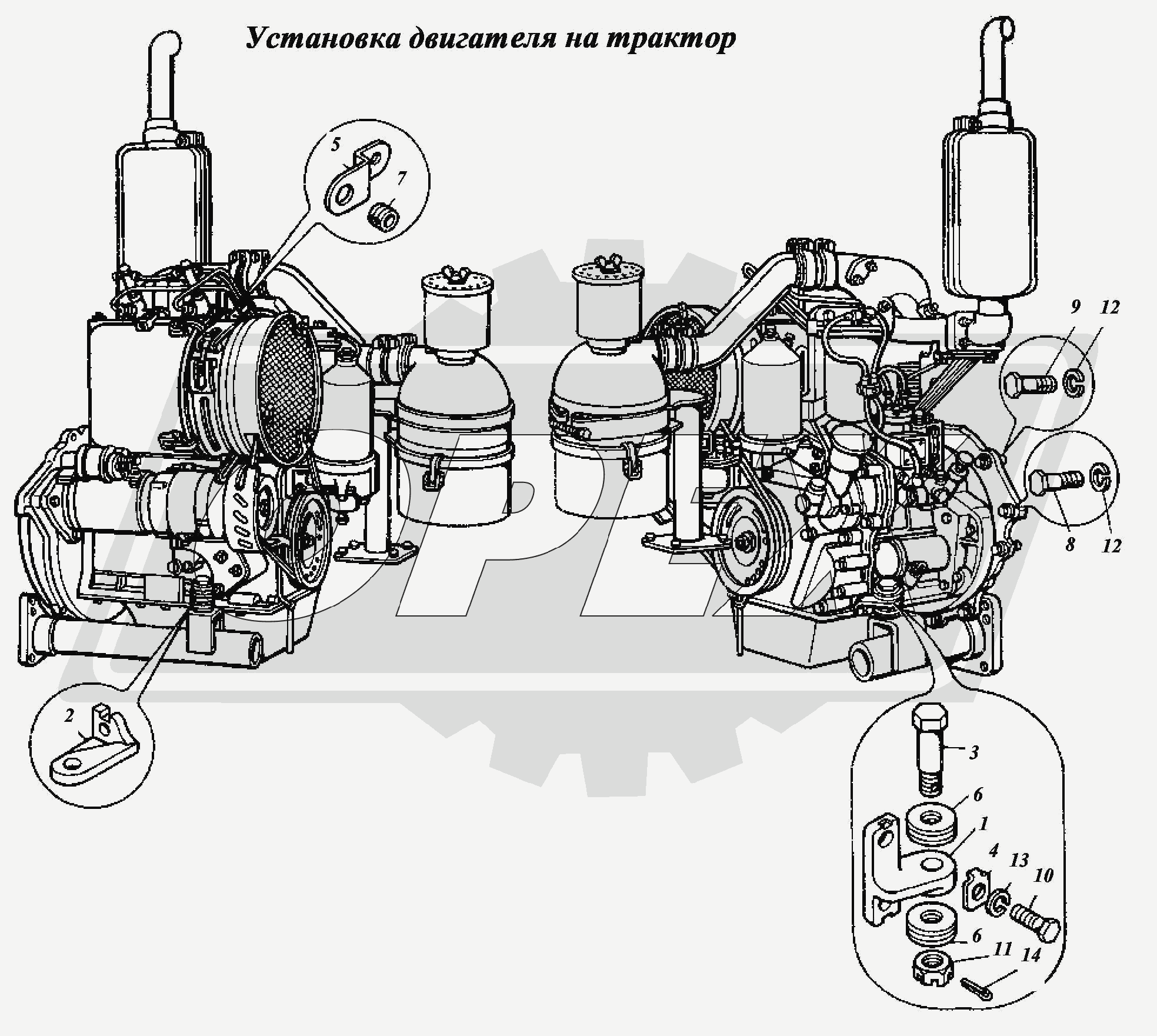 Установка двигателя на трактор

5
7
9
12
8
12
2
3
6
1
4
13
10
6
11
14