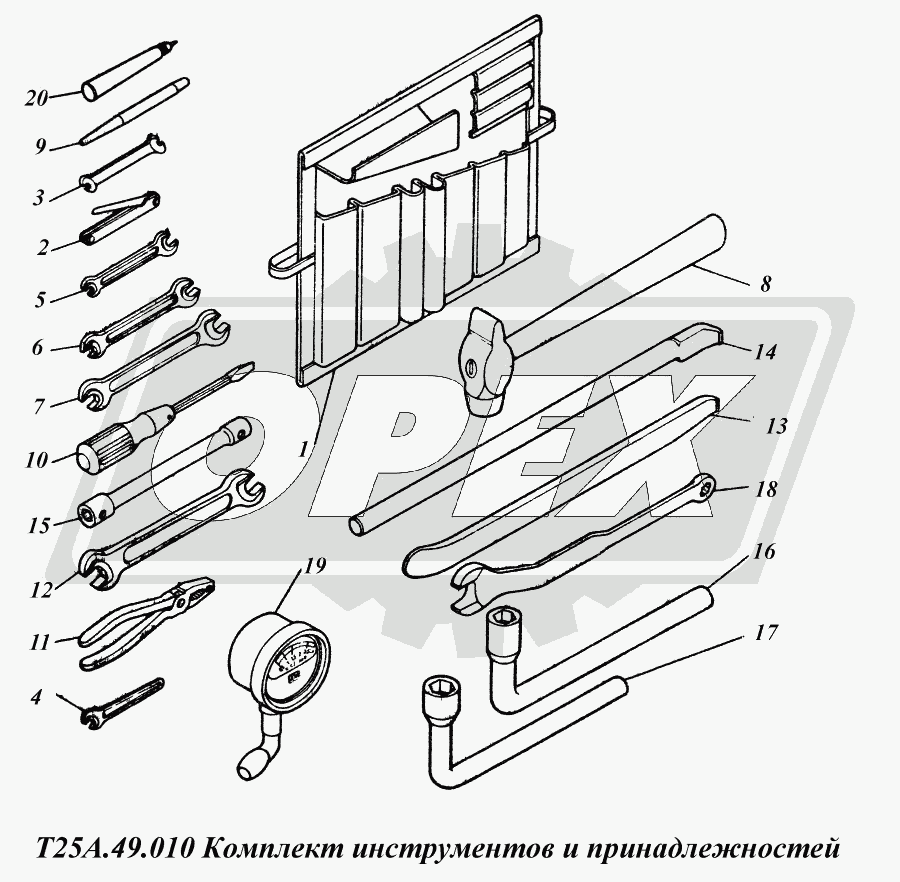 20
9
3
2
5
6
7
10
15
12
11
4
1
8
14
13
18
16
17
19
OPEX

Т25А.49.010 Комплект инструментов и принадлежностей