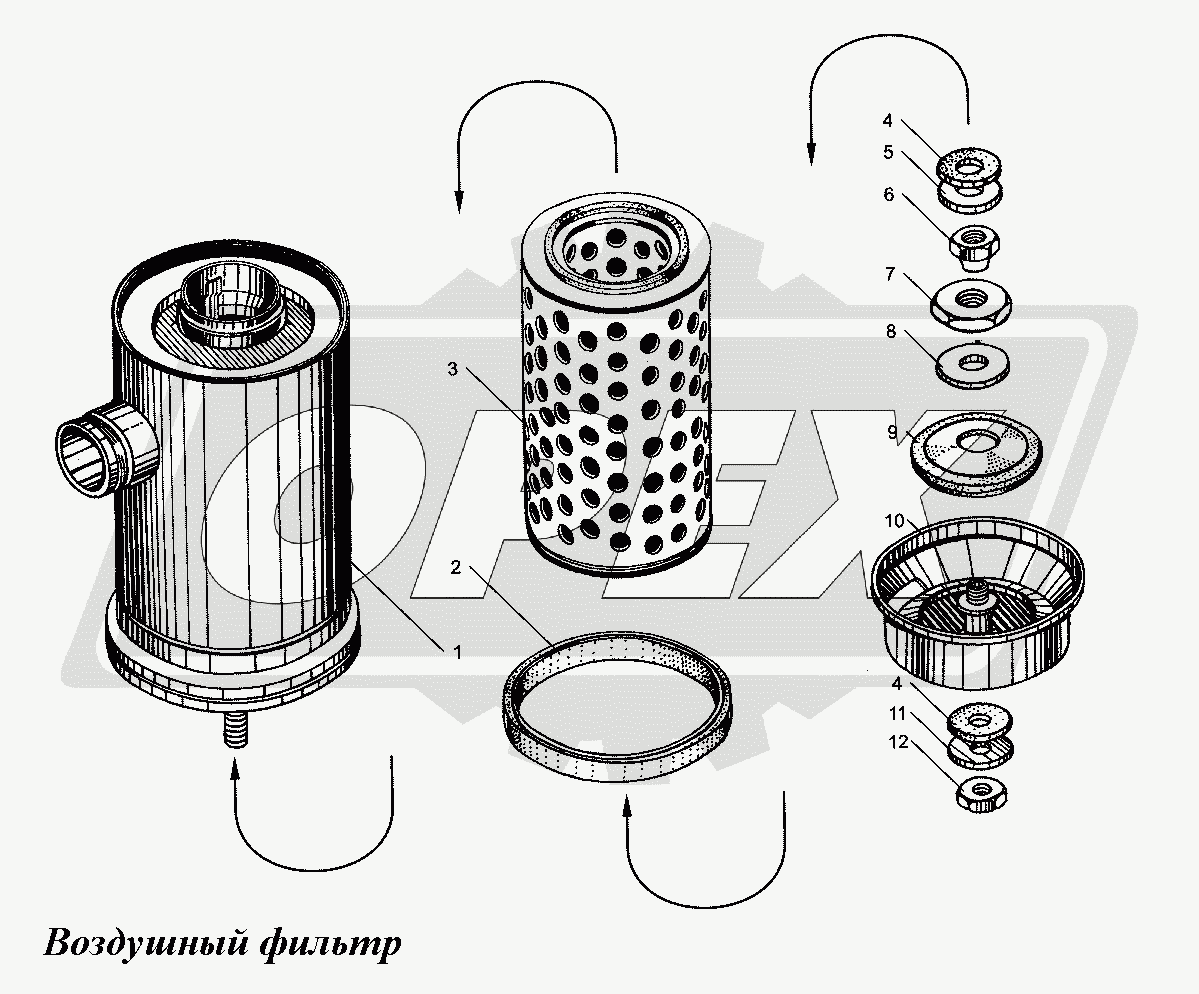 4
5
6
7
8
3
9
10
2
1
4
11
12
OPEX
Воздушный фильтр