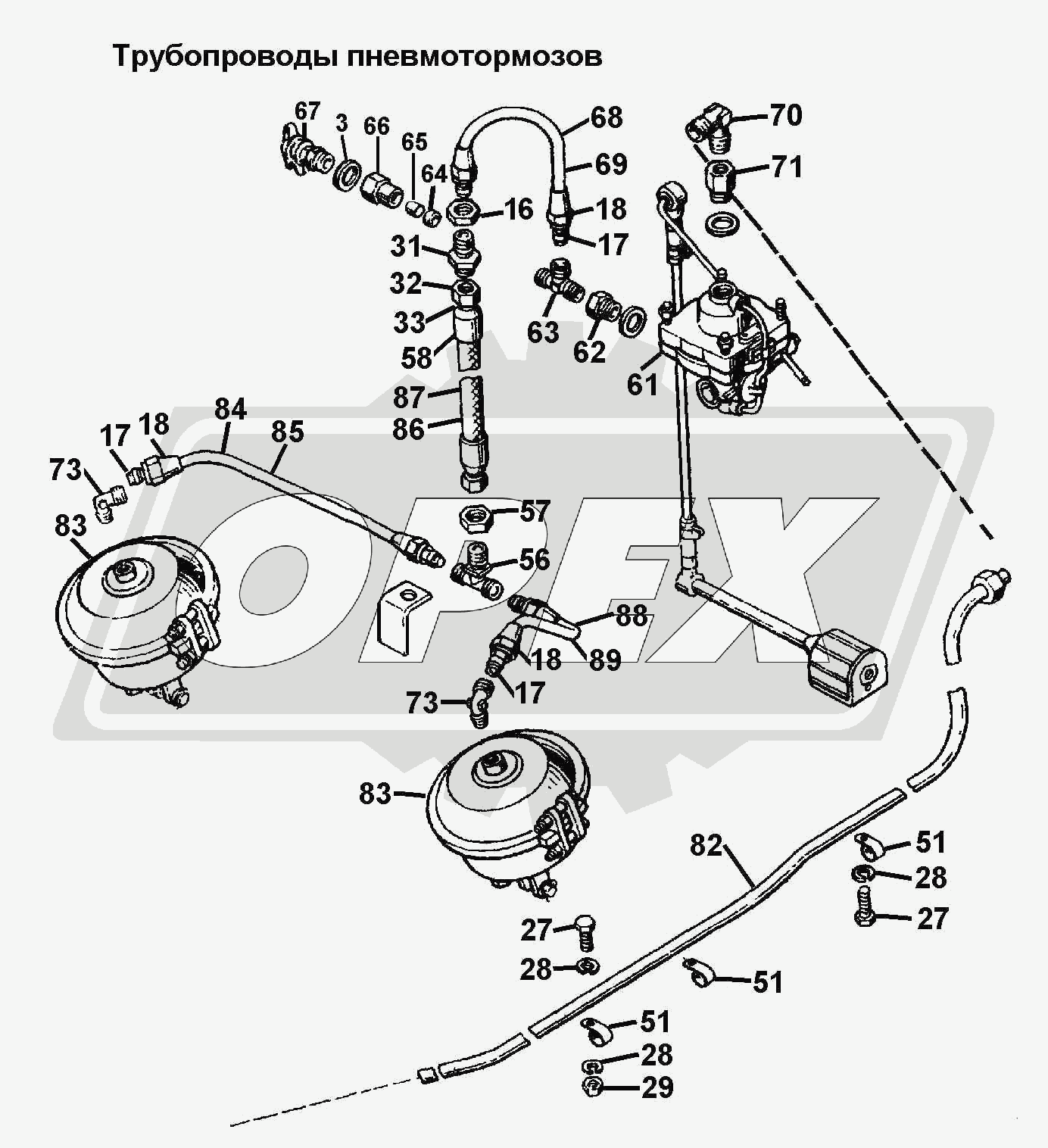 Трубопроводы пневмотормозов

67
3
66
65
64
68
69
16
18
17
70
71
31
32
33
58
63
62
61
87
86
84
85
17
18
73
83
57
56
88
89
18
17
73
83
82
51
28
27
27
28
51
51
28
29

OPEX