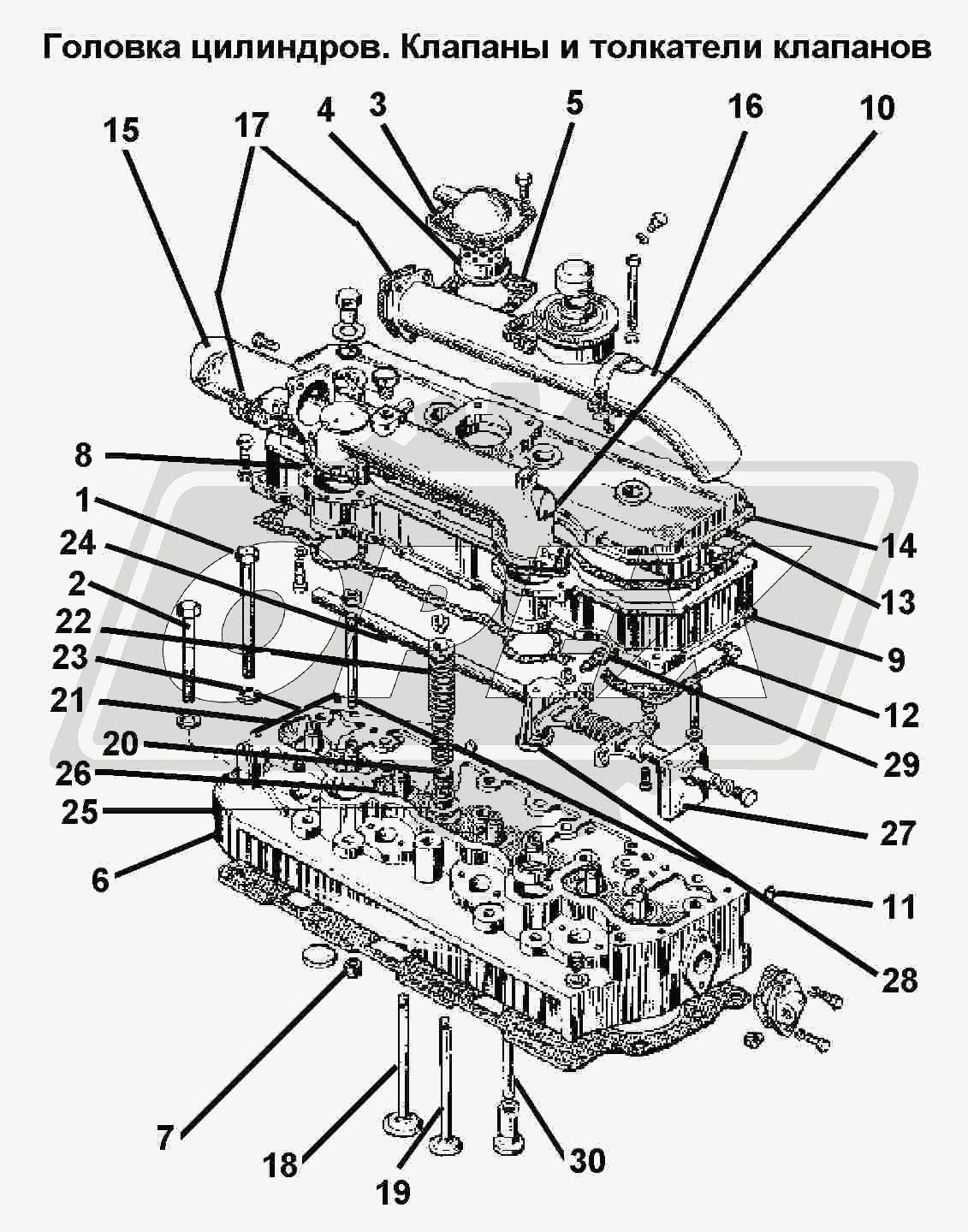 Головка цилиндров. Клапаны и толкатели клапанов

15
17
4
3
5
16
10
8
1
24
2
22
23
21
20
26
25
6
14
13
9
12
29
27
11
28
7
18
19
30