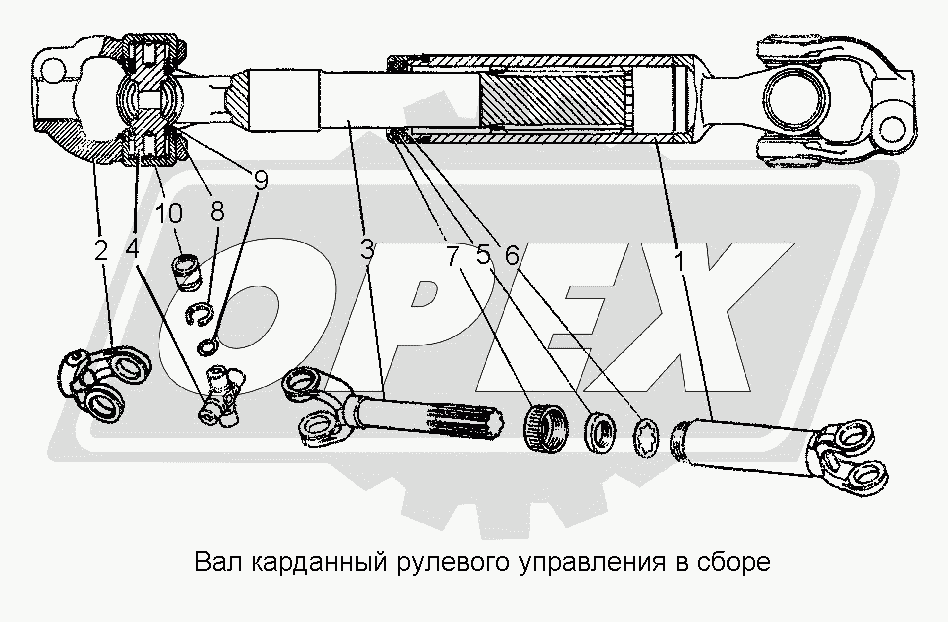 9
10
8
2
4
3
7
5
6
1
OPEX
Вал карданный рулевого управления в сборе