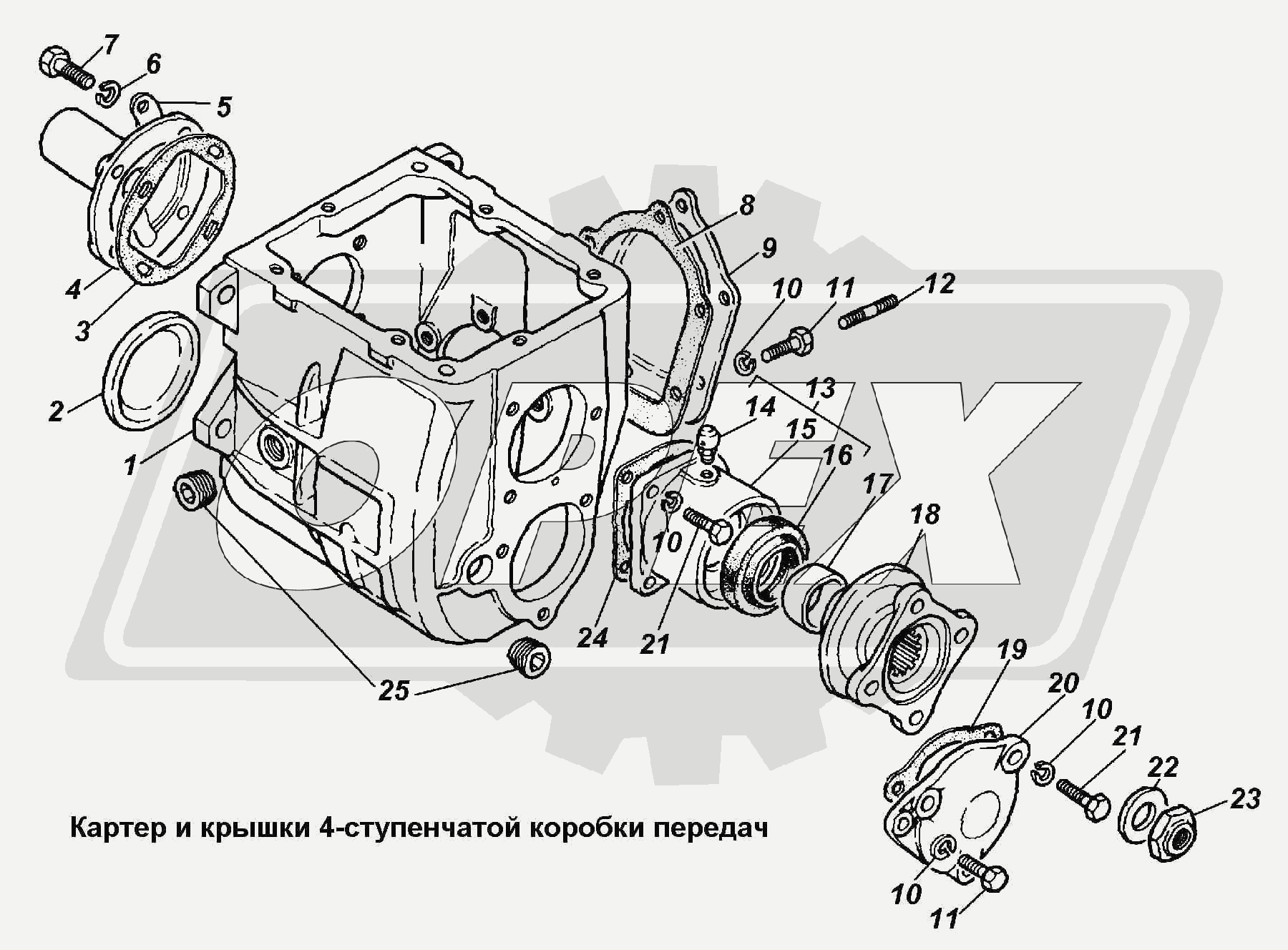 7
6
5
4
3
2
1
8
9
10
11
12
13
14
15
16
17
18
10
24
21
25
19
20
10
21
22
23
10
11

Картер и крышки 4-ступенчатой коробки передач