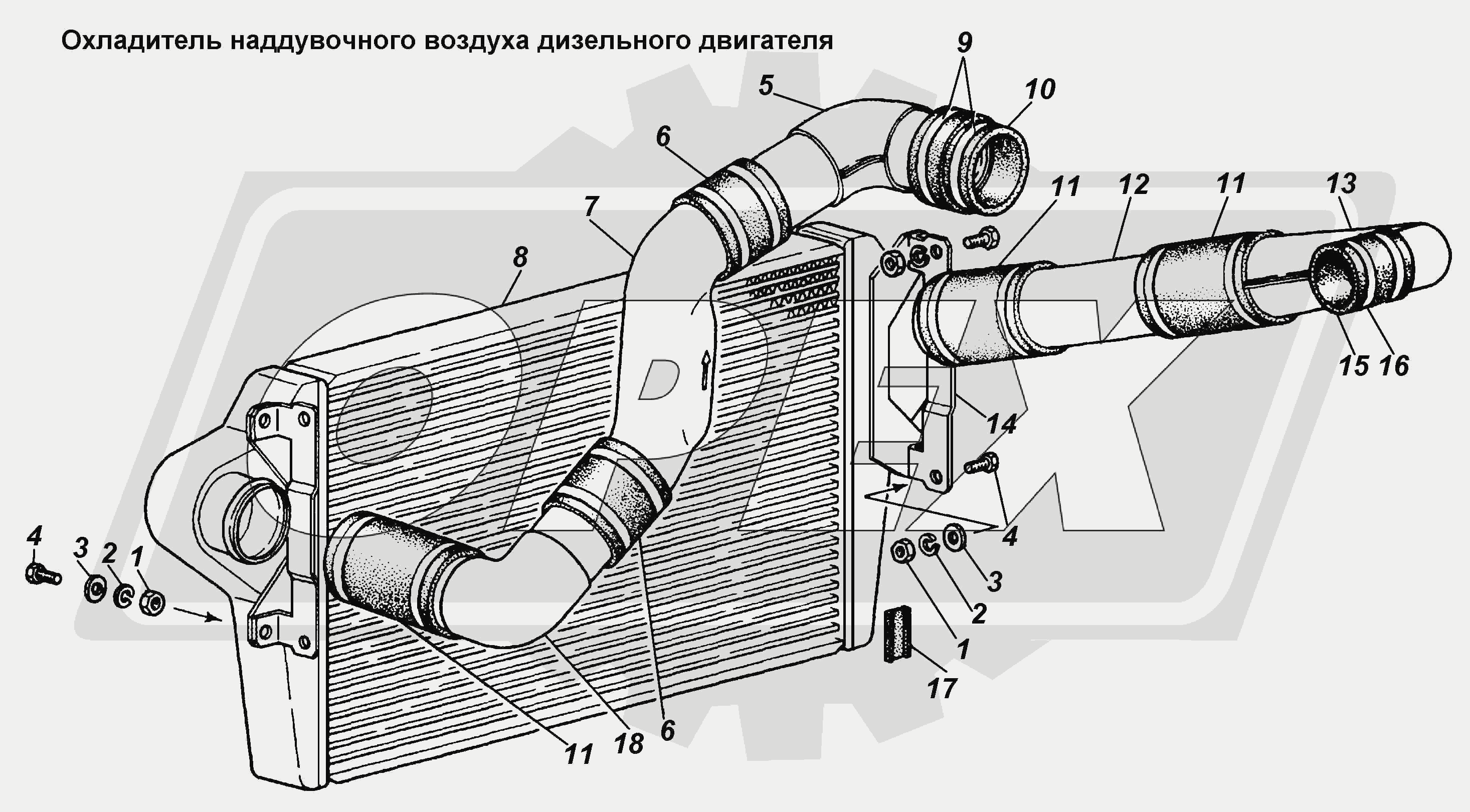 Охладитель наддувочного воздуха дизельного двигателя

9
5
10
6
11
12
11
13
7
8
15
16
14
4
3
2
1
4
3
2
1
17
11
18
6