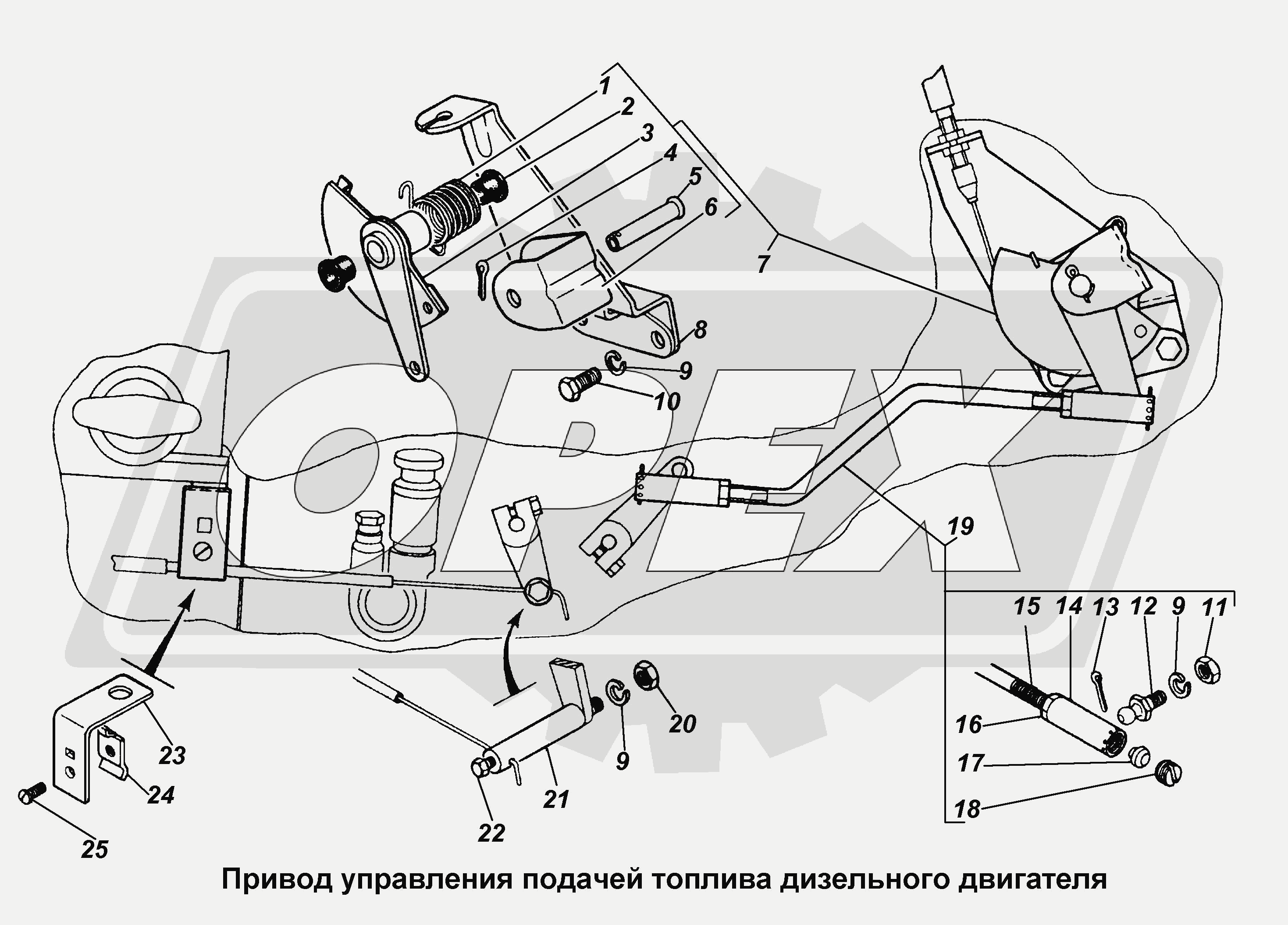 1
2
3
4
5
6
7
8
9
10
19
15 14 13 12 9 11
16
17
18
20
9
21
22
23
24
25

OPEX

Привод управления подачей топлива дизельного двигателя