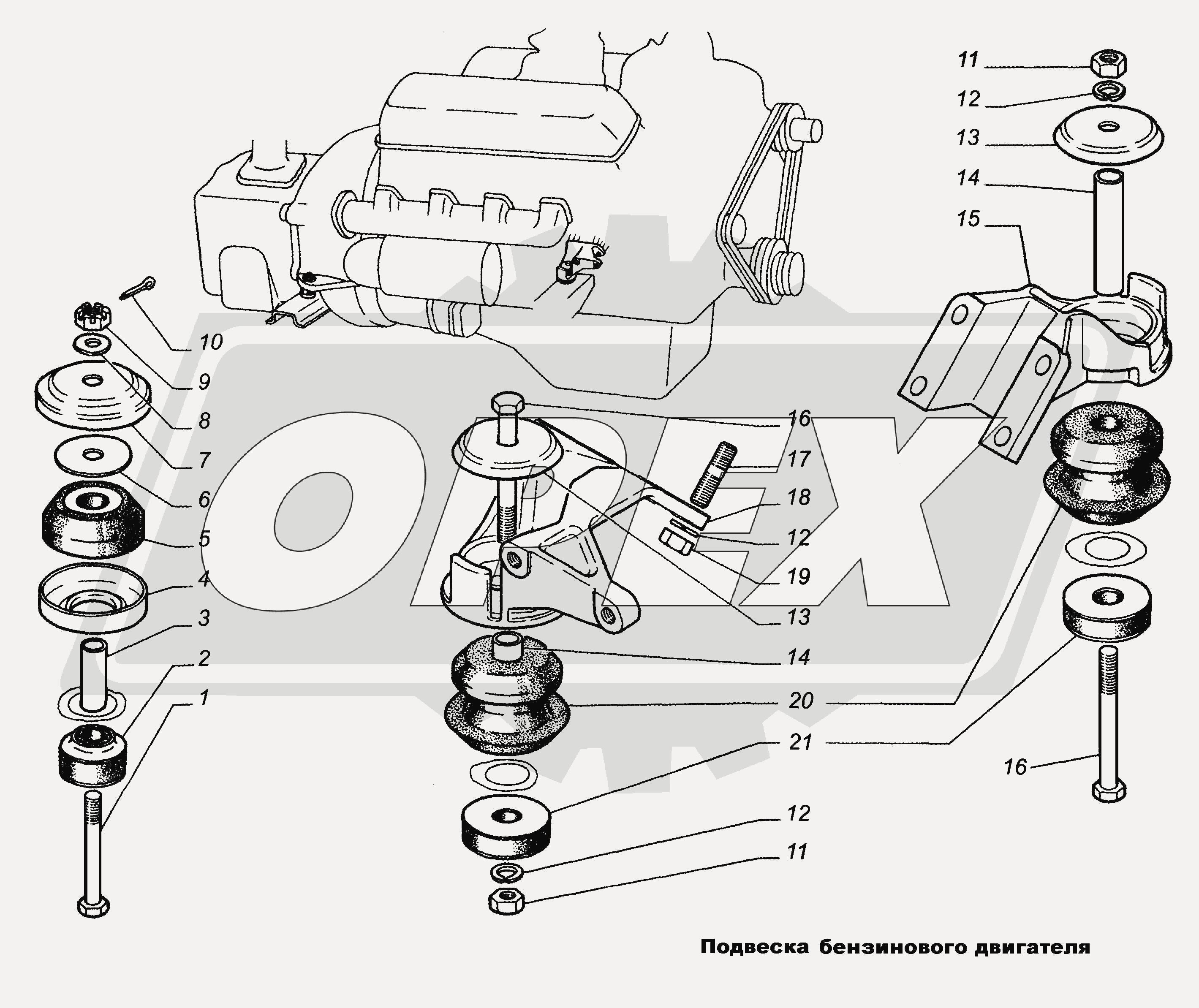 11
12
13
14
15
10
9
8
7
6
5
4
3
2
1
16
17
18
12
19
13
14
20
21
12
11
16

OREX

Подвеска бензинового двигателя