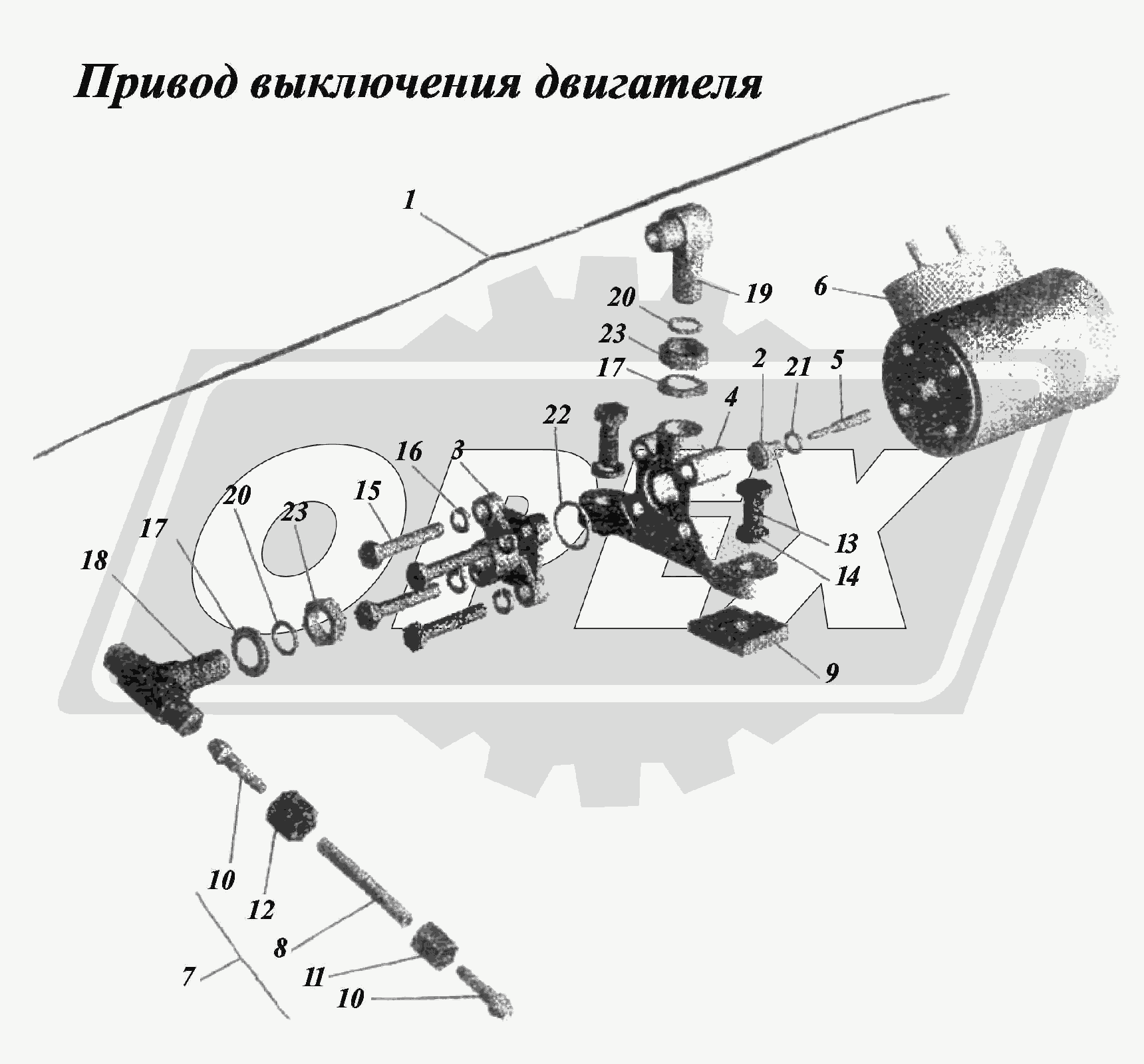 Привод выключения двигателя

1
19
6
20
23
17
2
21
5
4
22
16
3
15
20
23
17
18
13
14
9
10
12
8
7
11
10