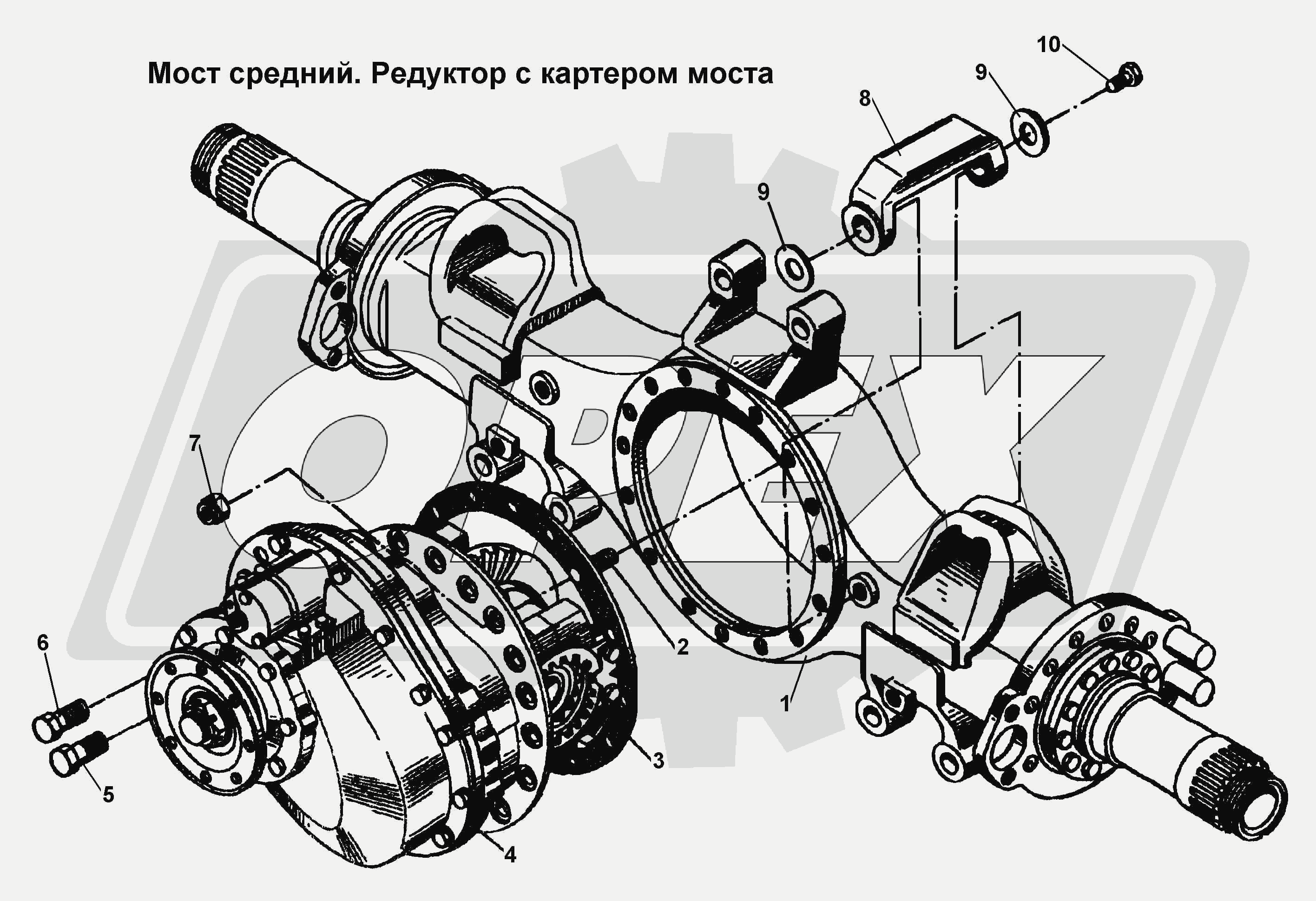 Мост средний. Редуктор с картером моста

10
9
8
9
7
6
5
4
3
2
1