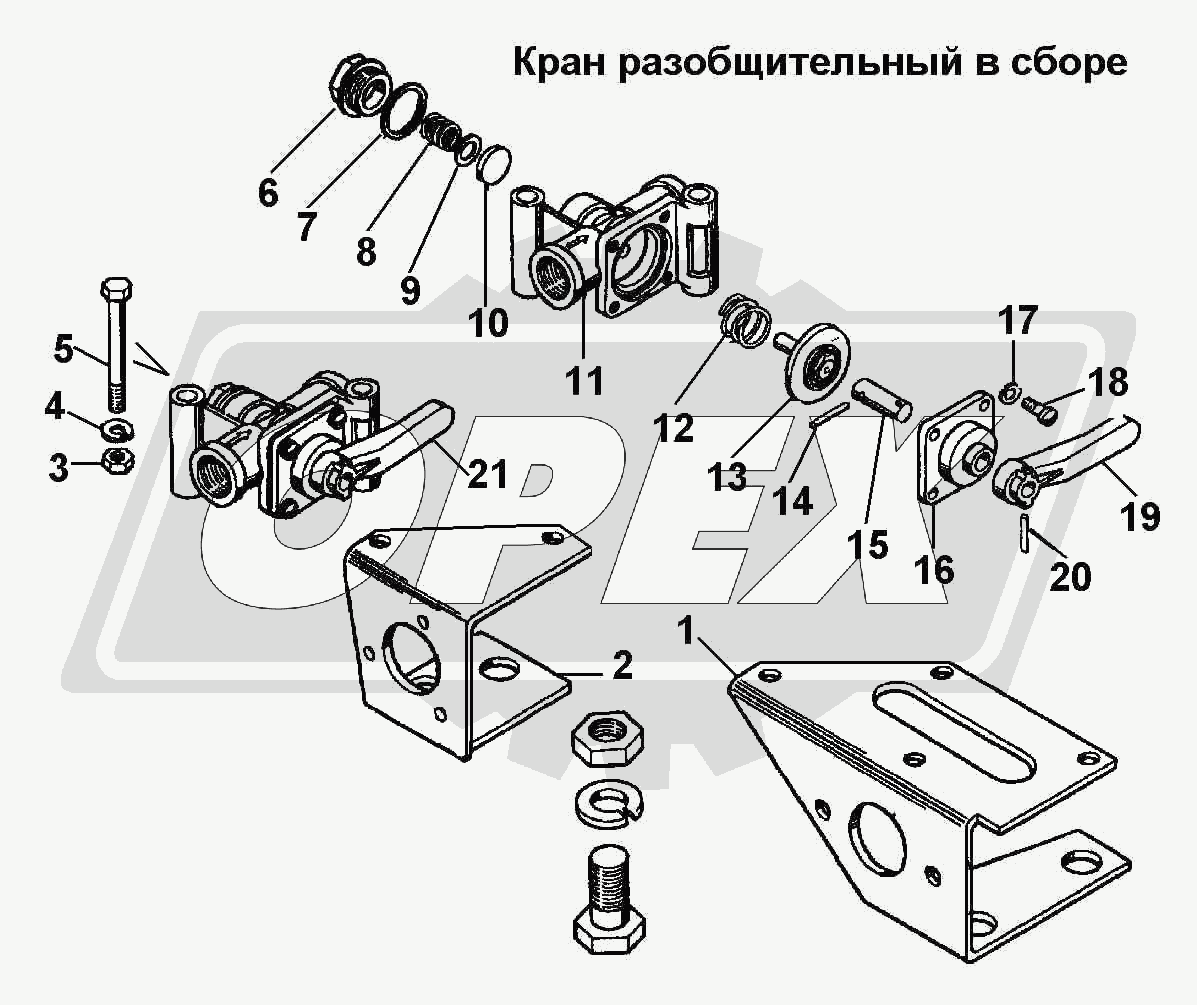 Кран разобщительный в сборе

6
7
8
9
10
11
5
4
3
21
12
13
14
15
16
17
18
19
20
2
1

ОРЕХ