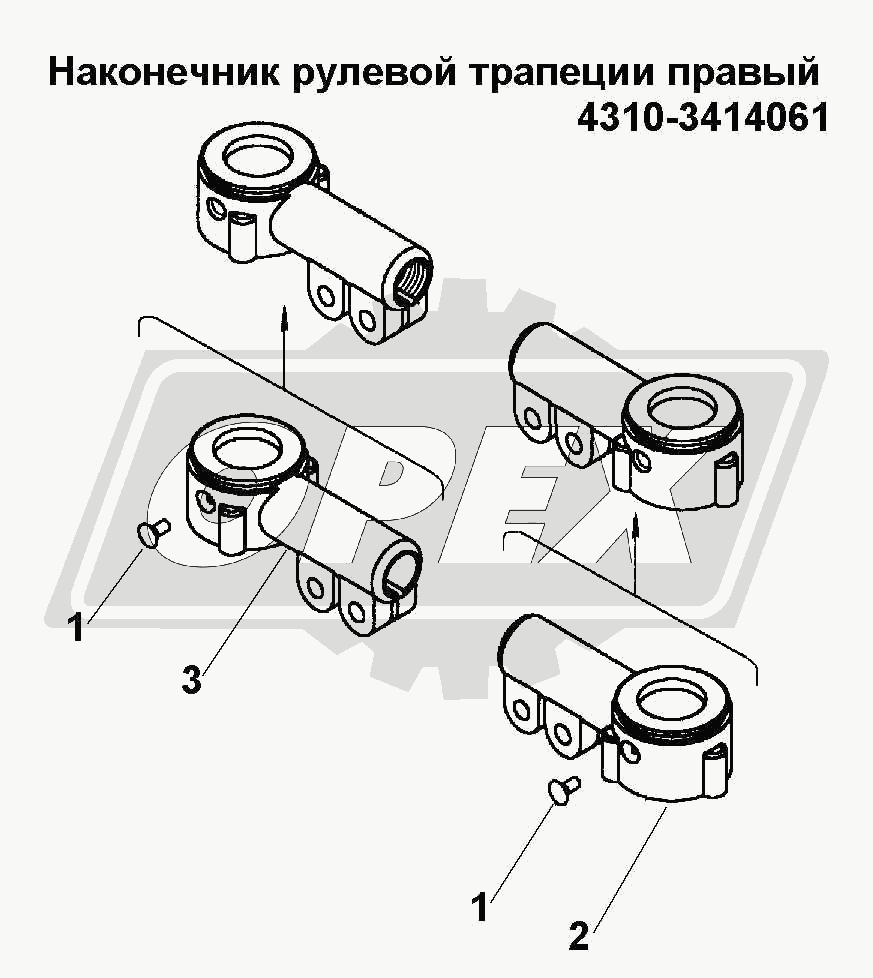 Наконечник рулевой трапеции правый
4310-3414061

OPEX

1

3

1

2