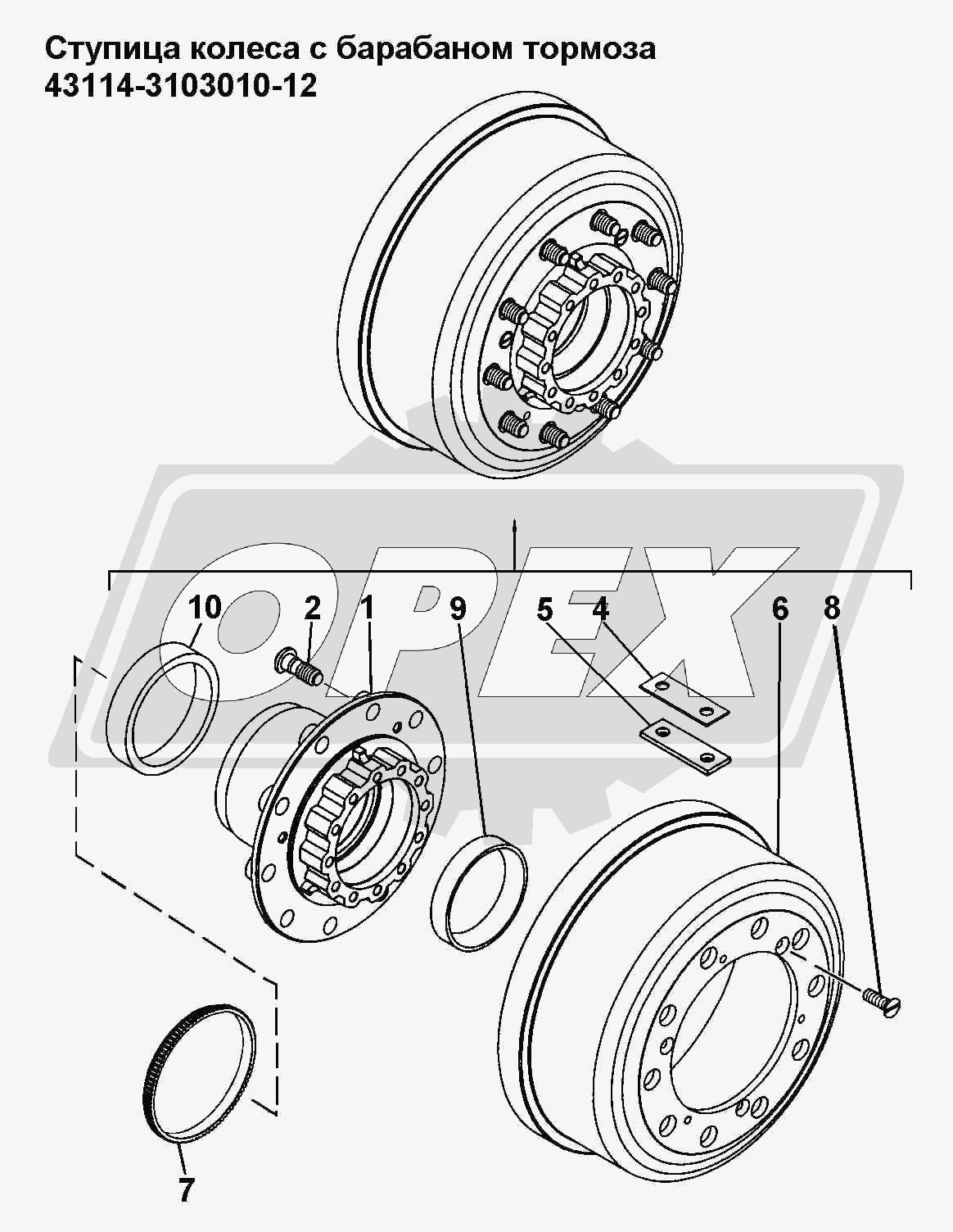 Ступица колеса с барабаном тормоза
43114-3103010-12

OPEX

10
2
1
9
5
4
6
8
7