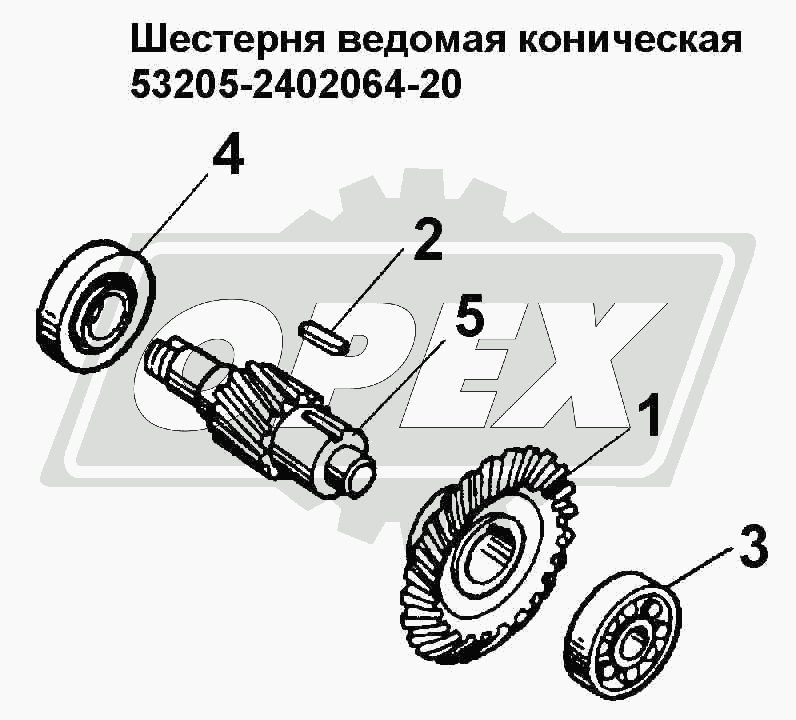 Шестерня ведомая коническая
53205-2402064-20

4
2
5
1
3

OPEX