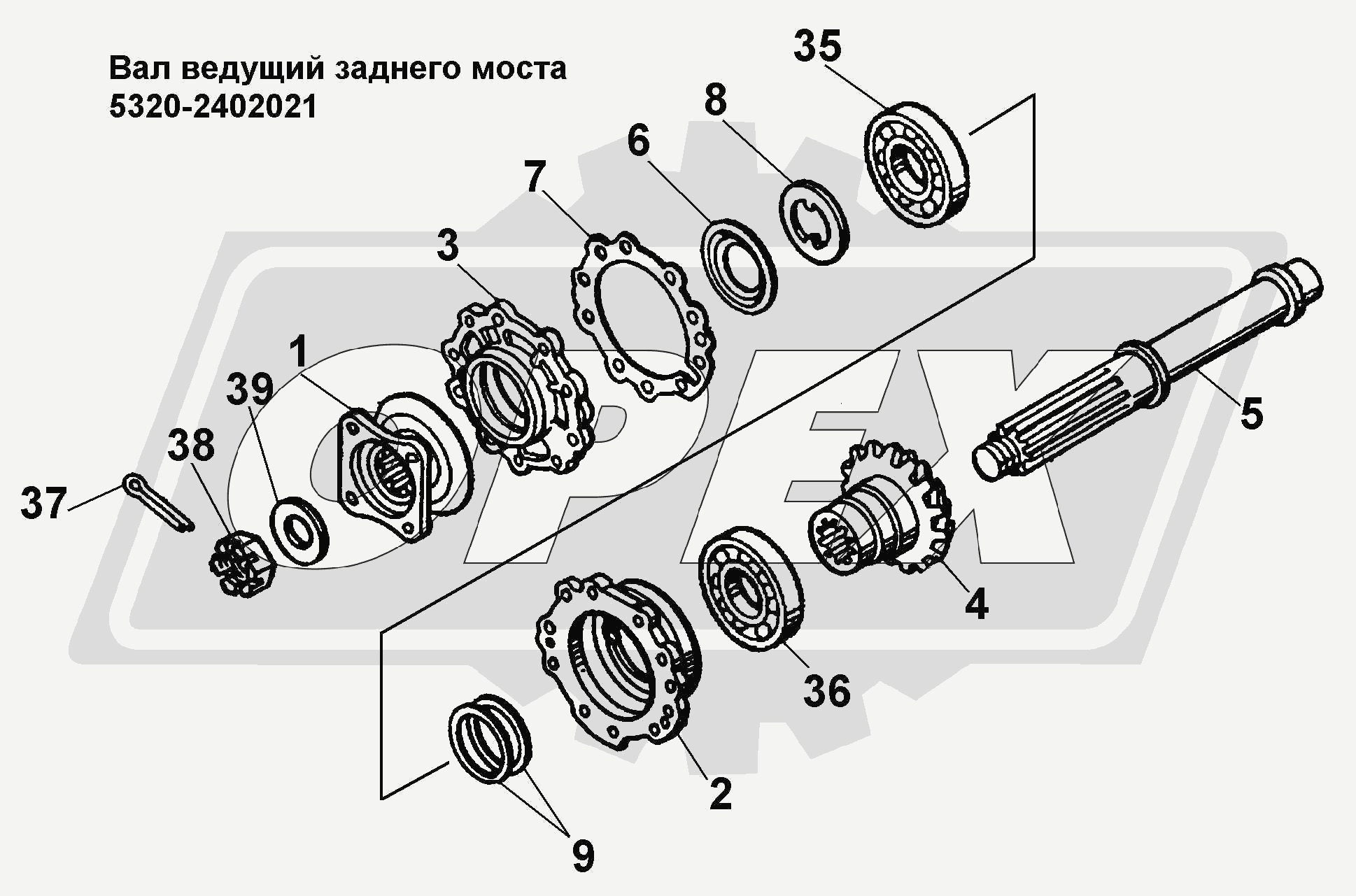 Вал ведущий заднего моста
5320-2402021

35
8
6
7
3
1
39
38
37
5
4
36
2
9

OPEX