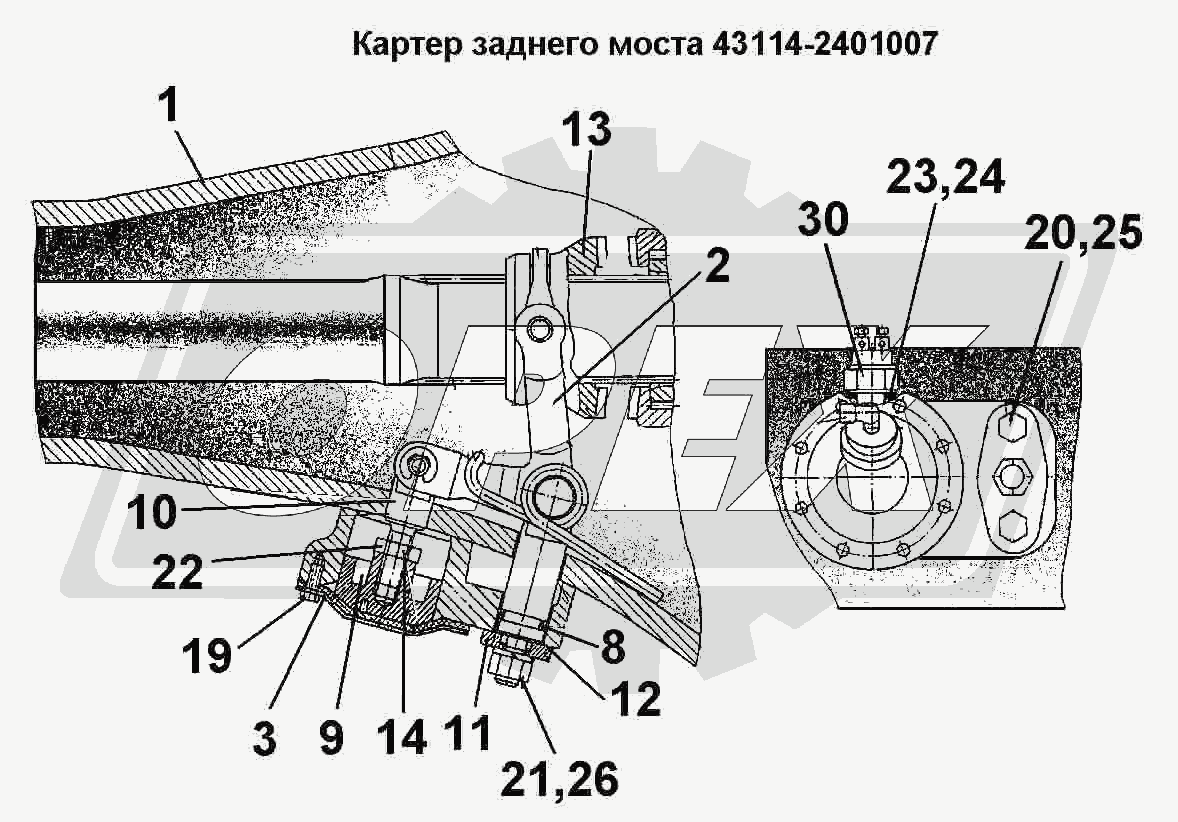 Картер заднего моста 43114-2401007

1
13
2
23,24
30
20,25
10
22
19
3
9
14
11
8
12
21,26