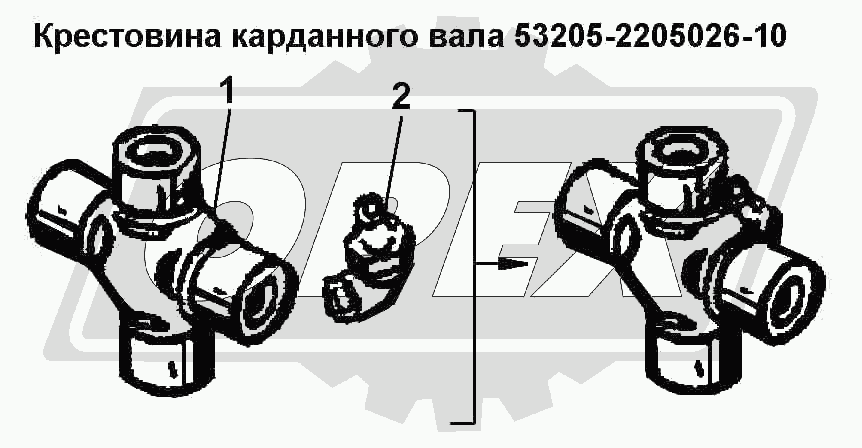 Крестовина карданного вала 53205-2205026-10

1

2

OPEX