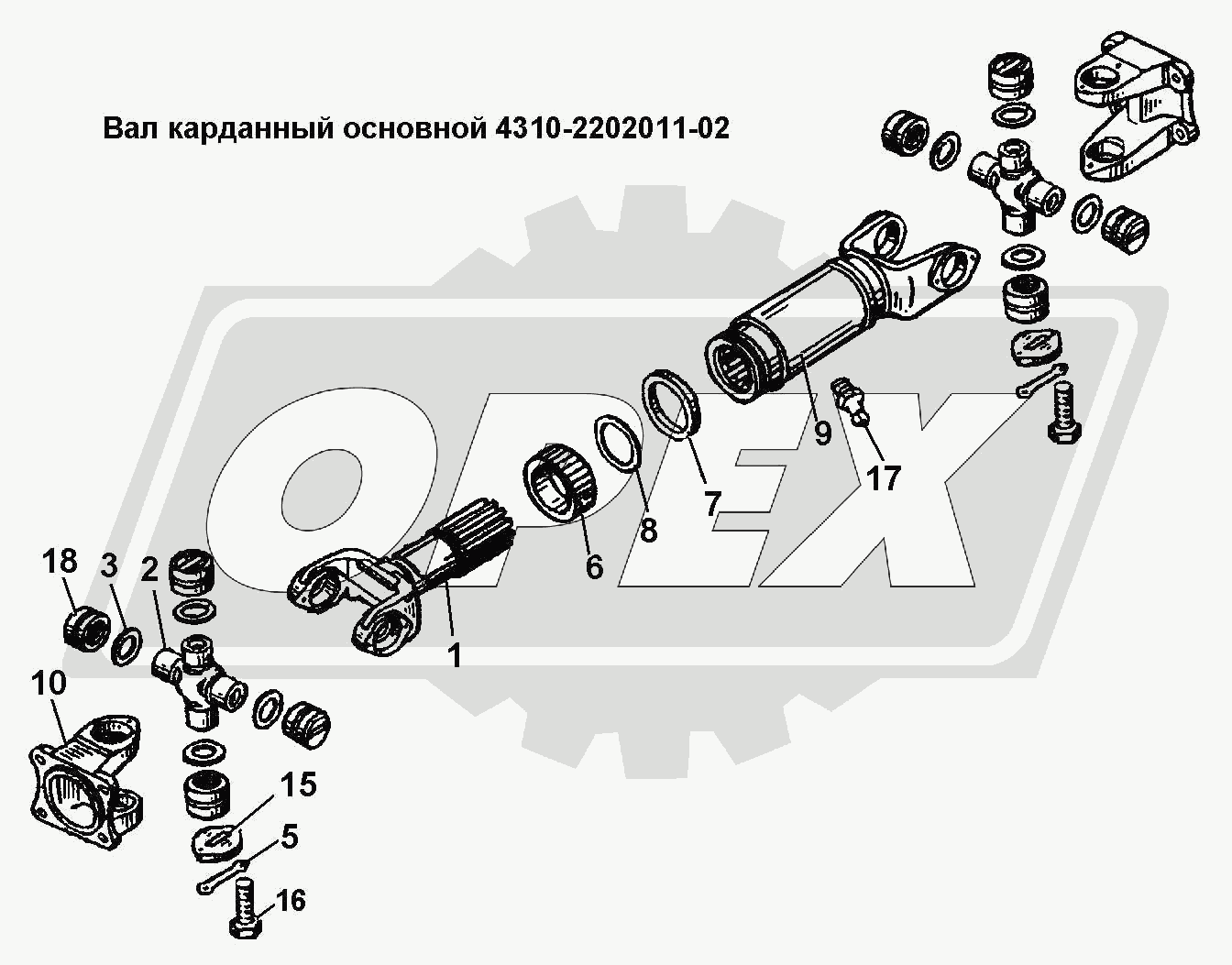 Вал карданный основной 4310-2202011-02

OPEX

9
17
7
8
6
1
18
3
2
10
15
5
16