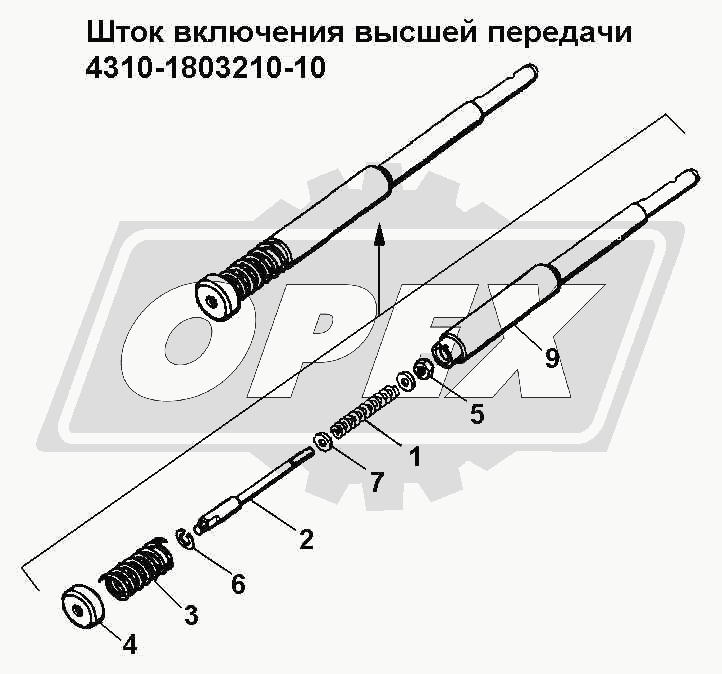 Шток включения высшей передачи 4310-1803210-10

OPEX

9
5
1
7
2
6
3
4