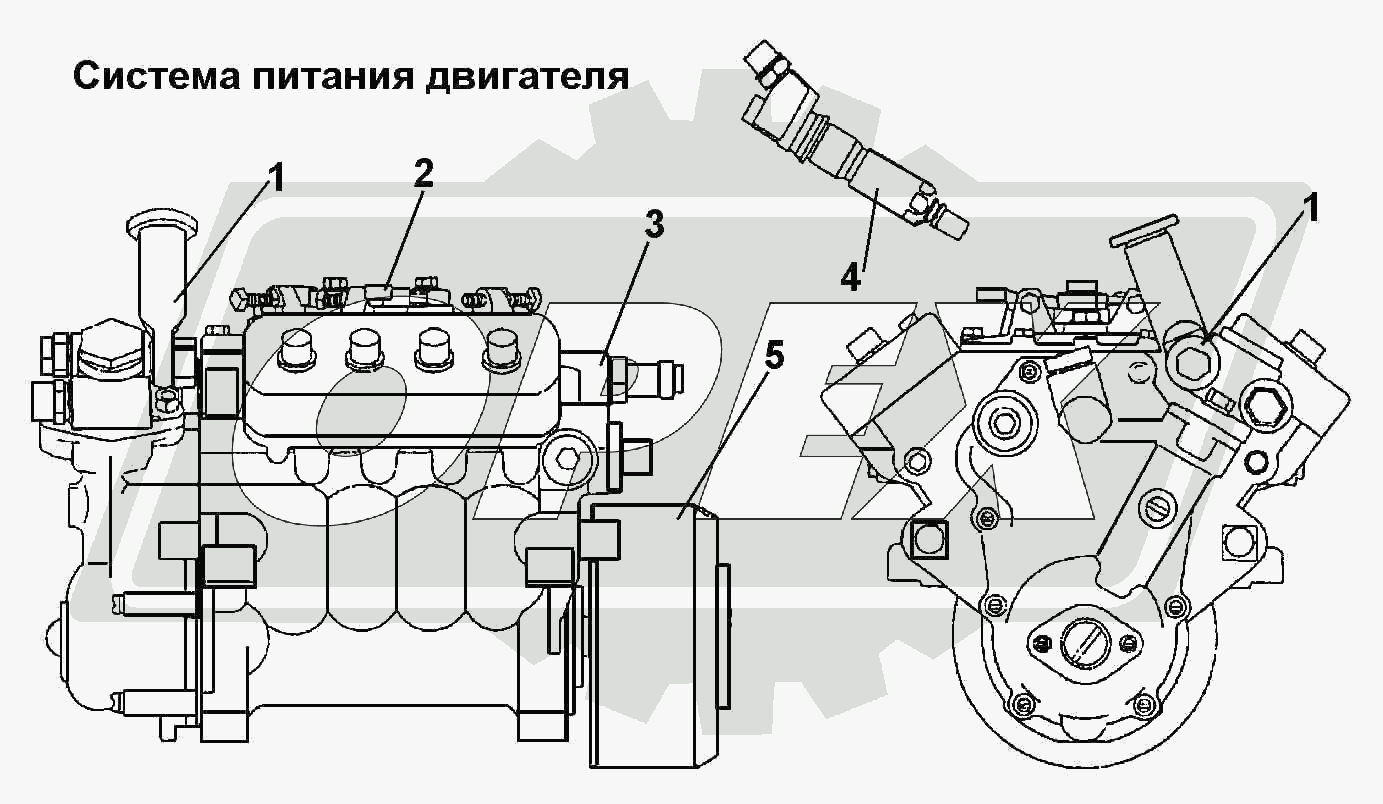 Система питания двигателя

1

2

3

4

1

5