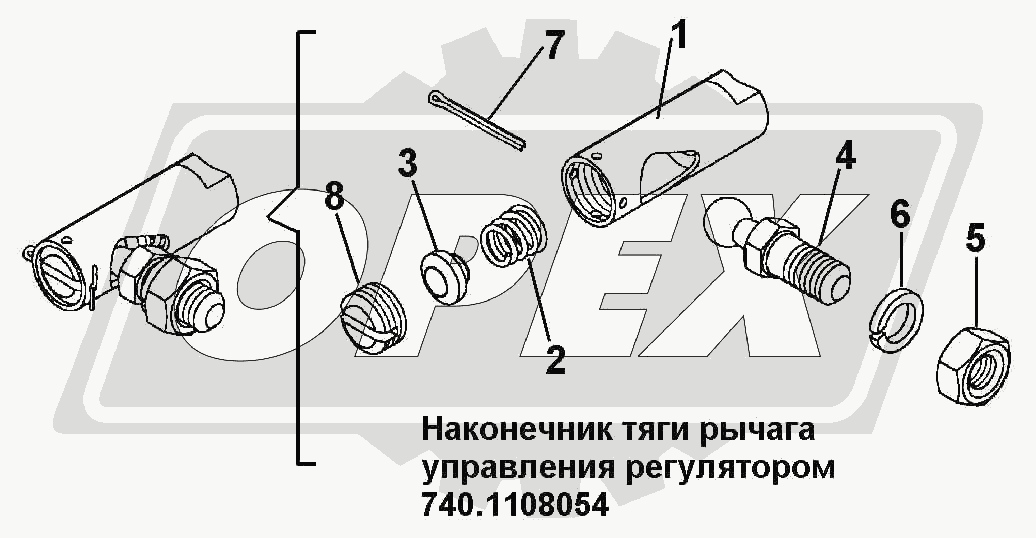 7
1
3
4
8
6
5
2
OPEX

Наконечник тяги рычага управления регулятором 740.1108054