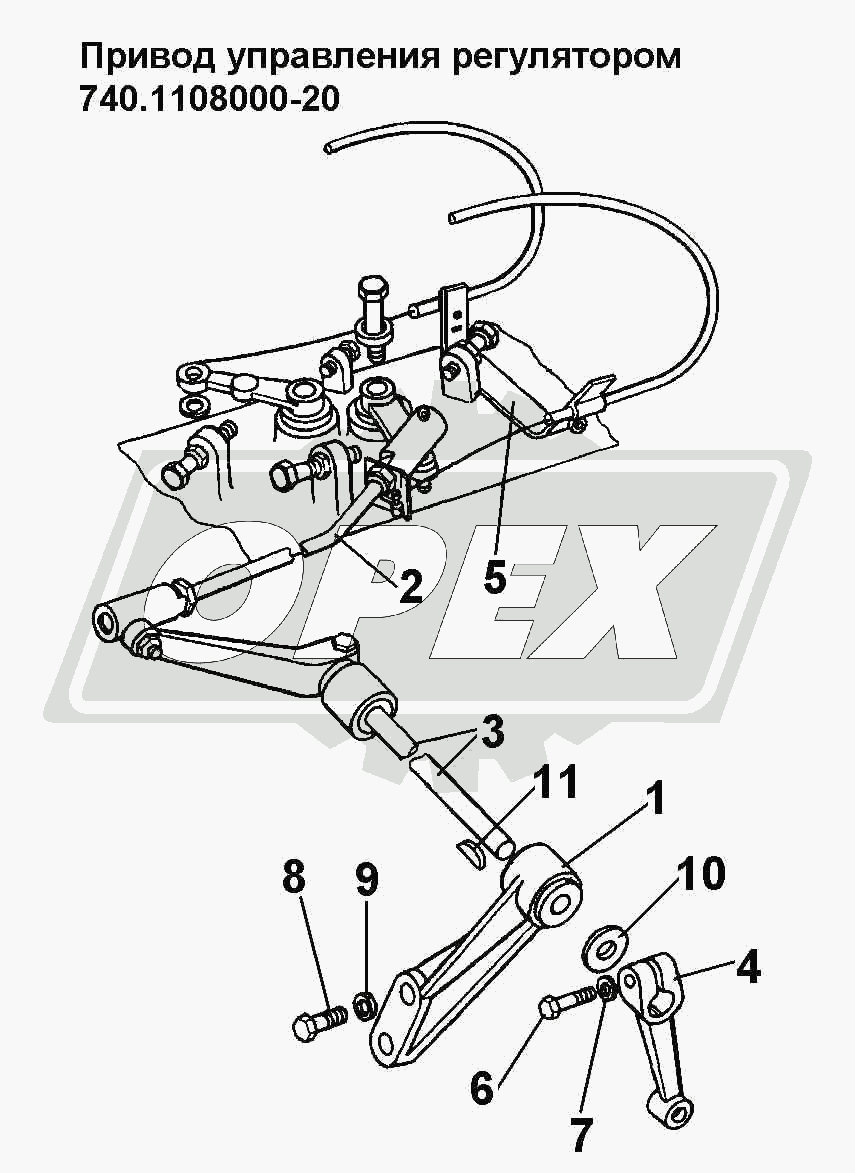 Привод управления регулятором 740.1108000-20

OPEX

2
5
3
11
1
8
9
10
4
6
7