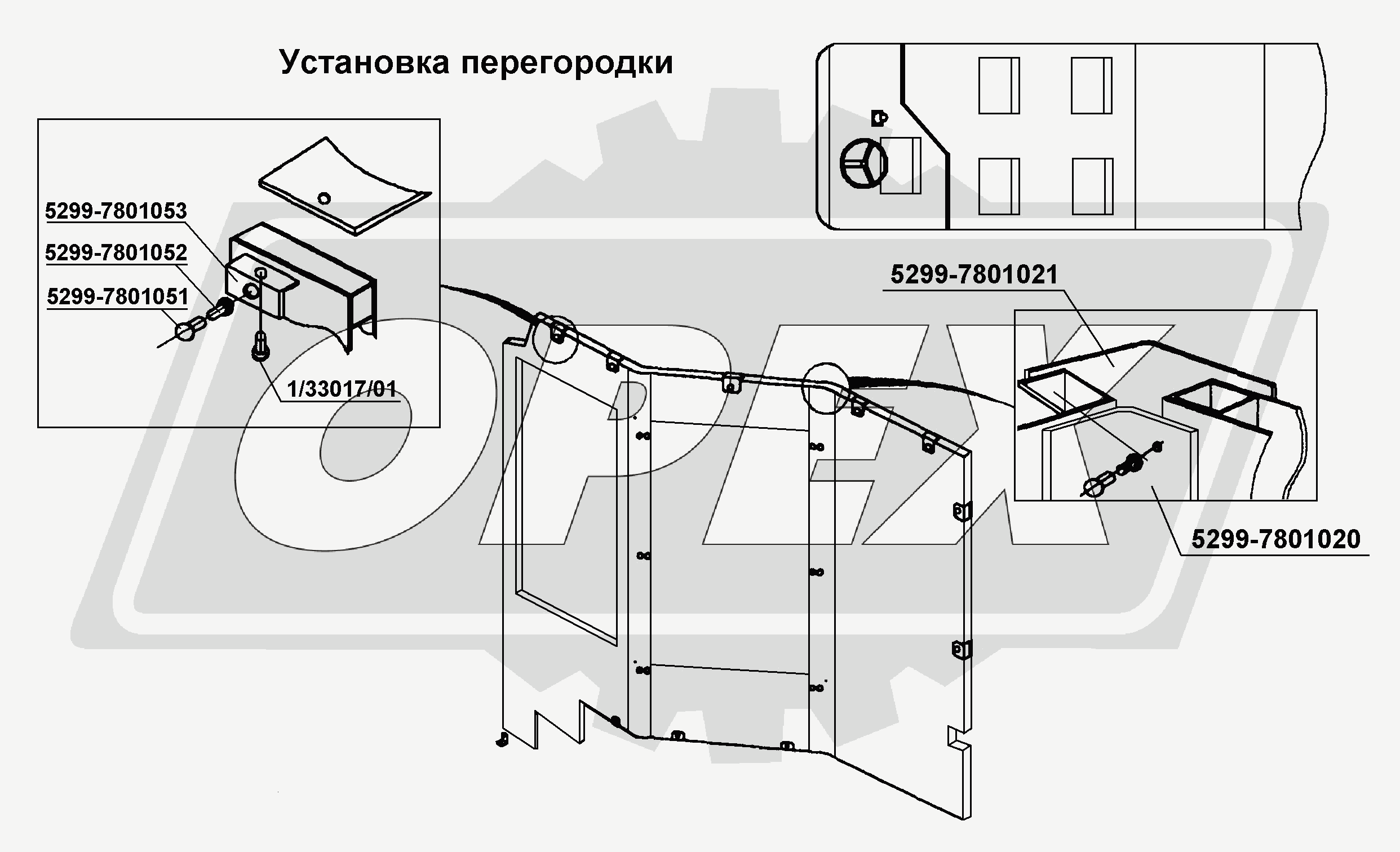 Установка перегородки

5299-7801053
5299-7801052
5299-7801051
1/33017/01

5299-7801021
5299-7801020

OPEX