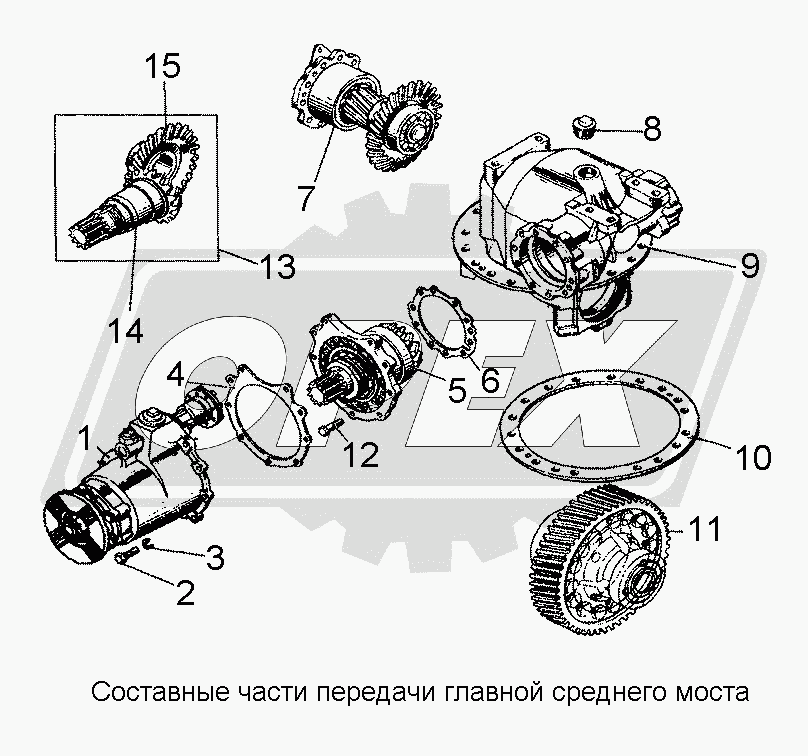 15

7

8

9

13

14

4

5

6

1

12

10

3

2

11

OPEX

Составные части передачи главной среднего моста