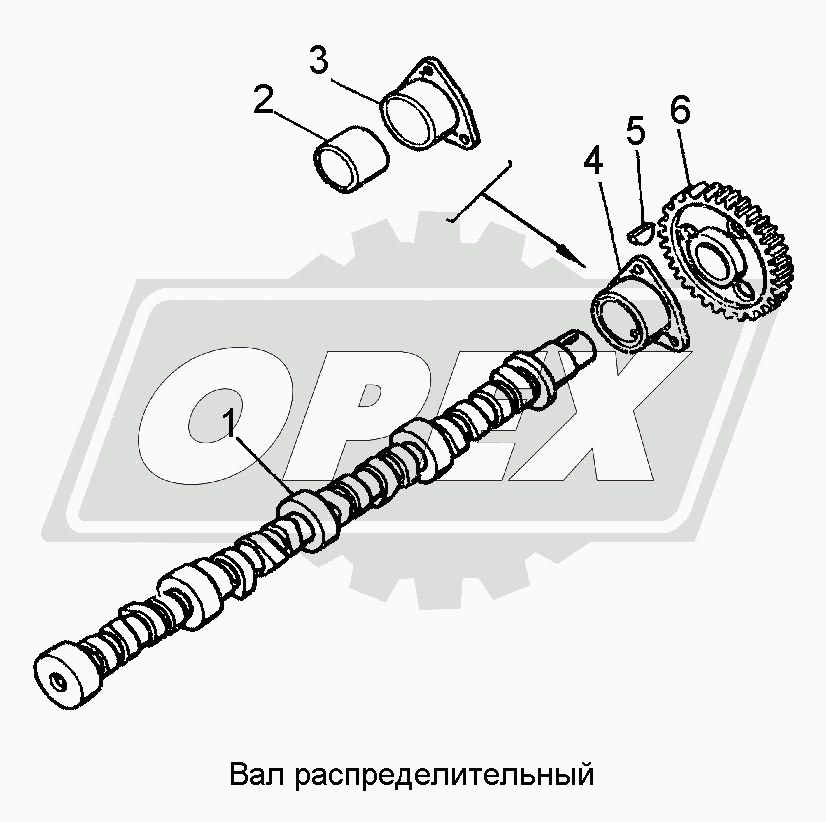 3
2
5
6
4
OPEX
1
Вал распределительный