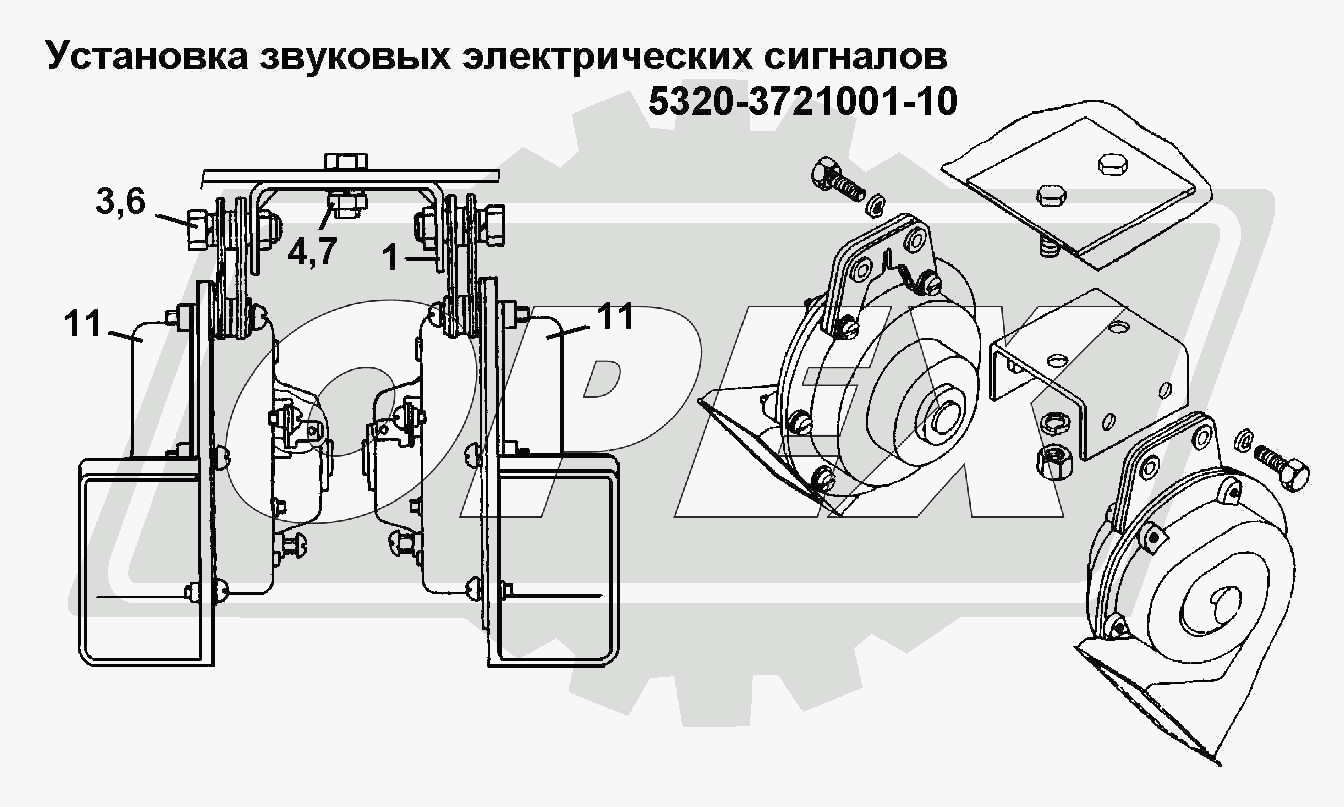 Установка звуковых электрических сигналов
5320-3721001-10

3,6
4,7
1
11
11

OPEX