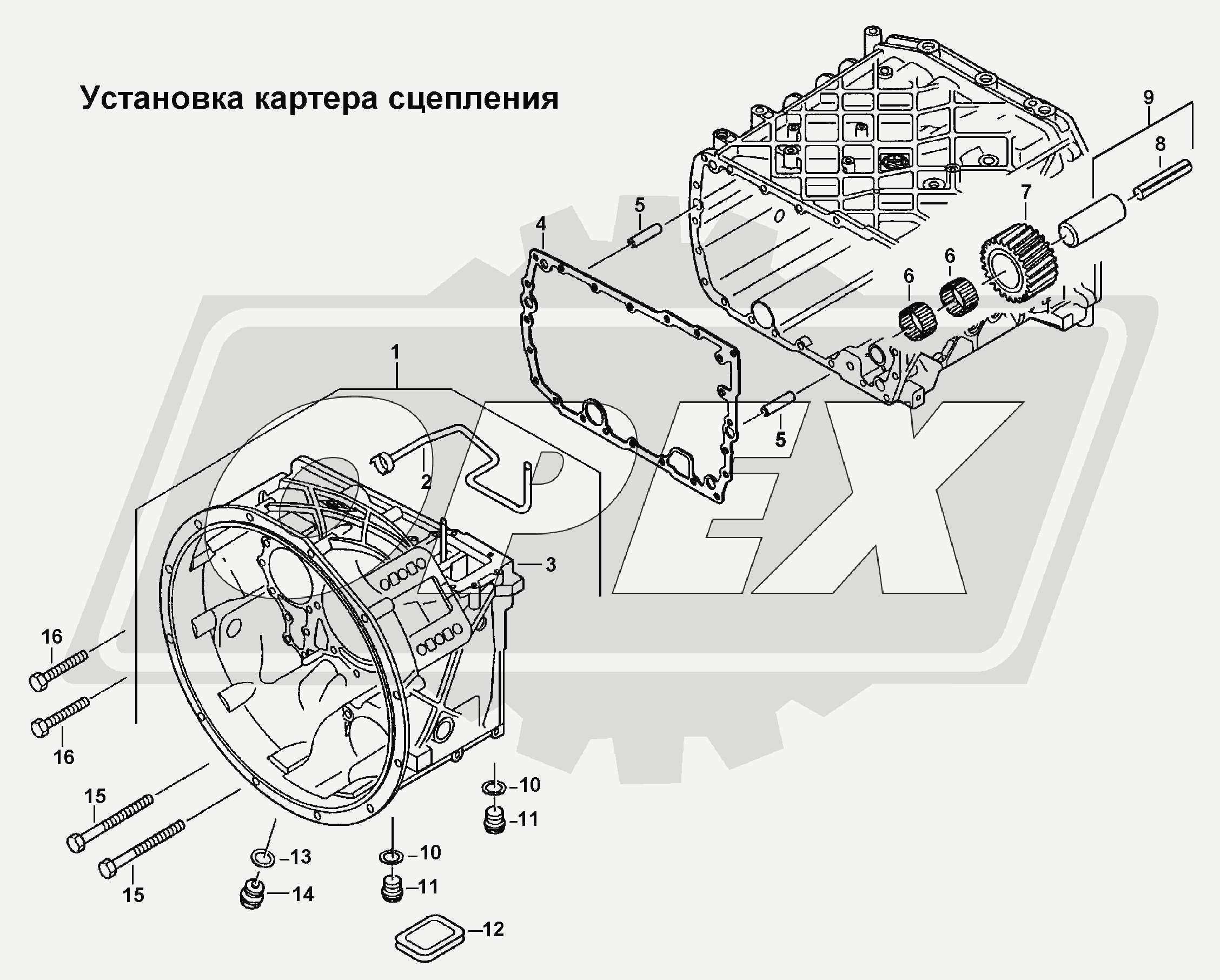 Установка картера сцепления

9
8
7
6
6
5
4
5
1
2
3
16
16
15
15
10
11
13
14
10
11
12

OPEX