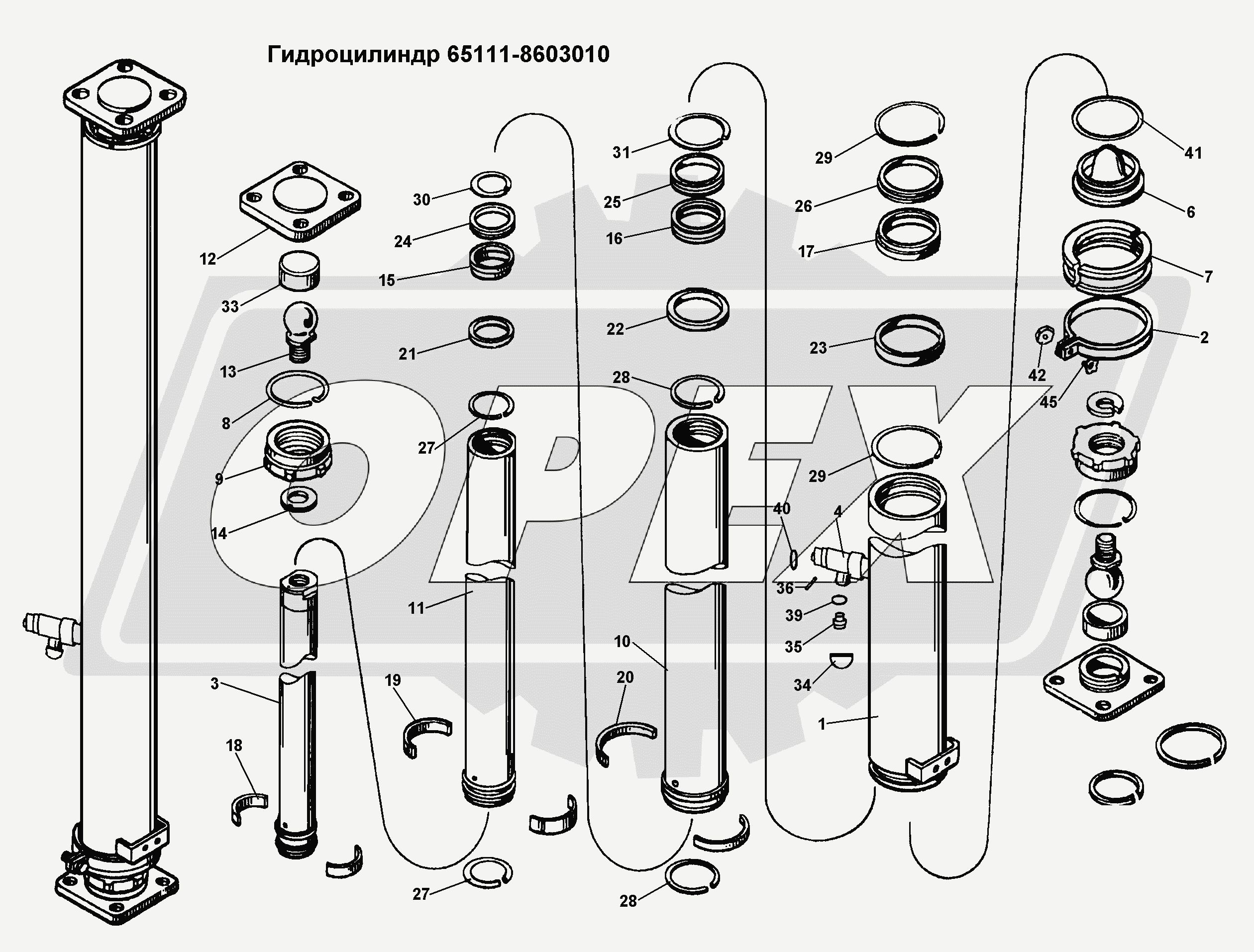 Гидроцилиндр 65111-8603010

12
33
13
8
9
14
3
18
30
24
15
21
27
11
19
27
31
25
16
22
28
10
20
28
29
26
17
23
29
40
4
36
39
35
34
1
41
6
7
2
42
45

OPEX