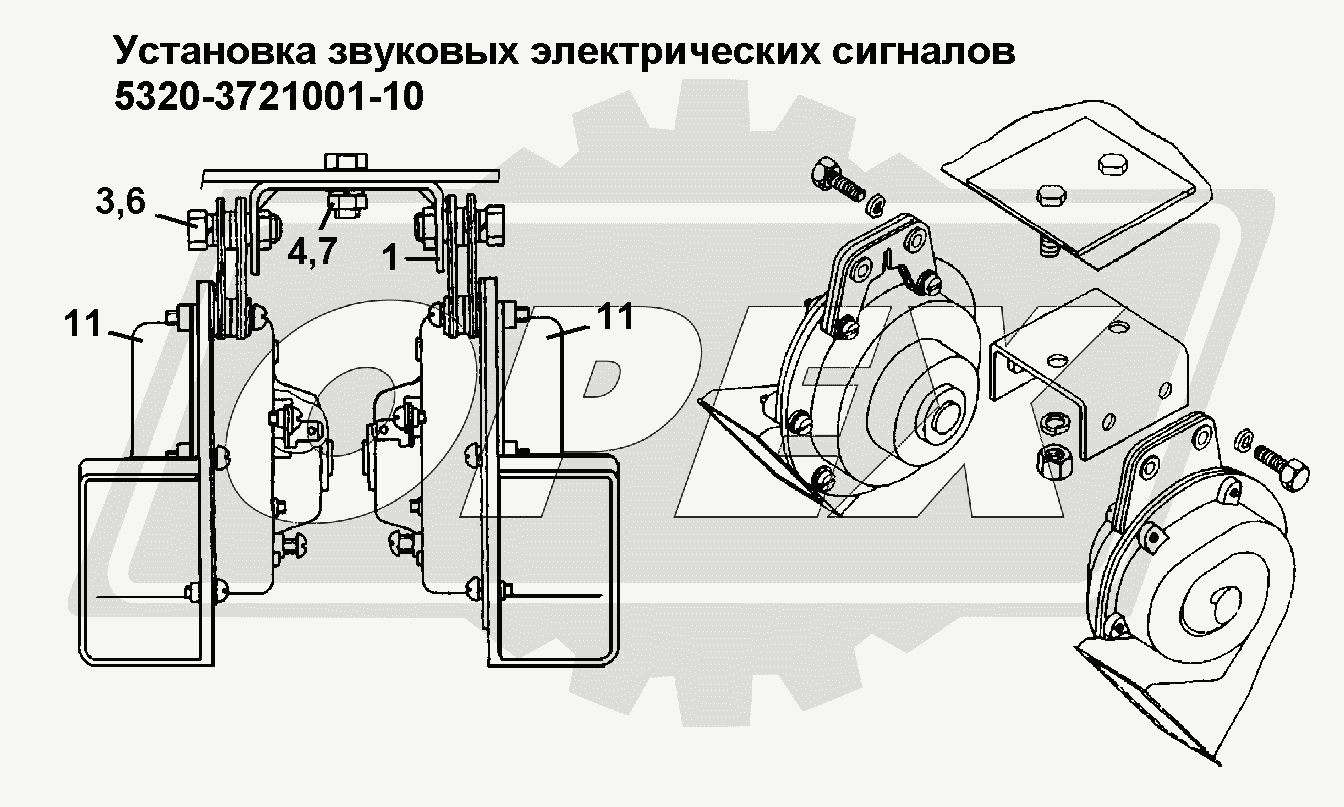 Установка звуковых электрических сигналов 5320-3721001-10

3,6

4,7

1

11

11

OPEX