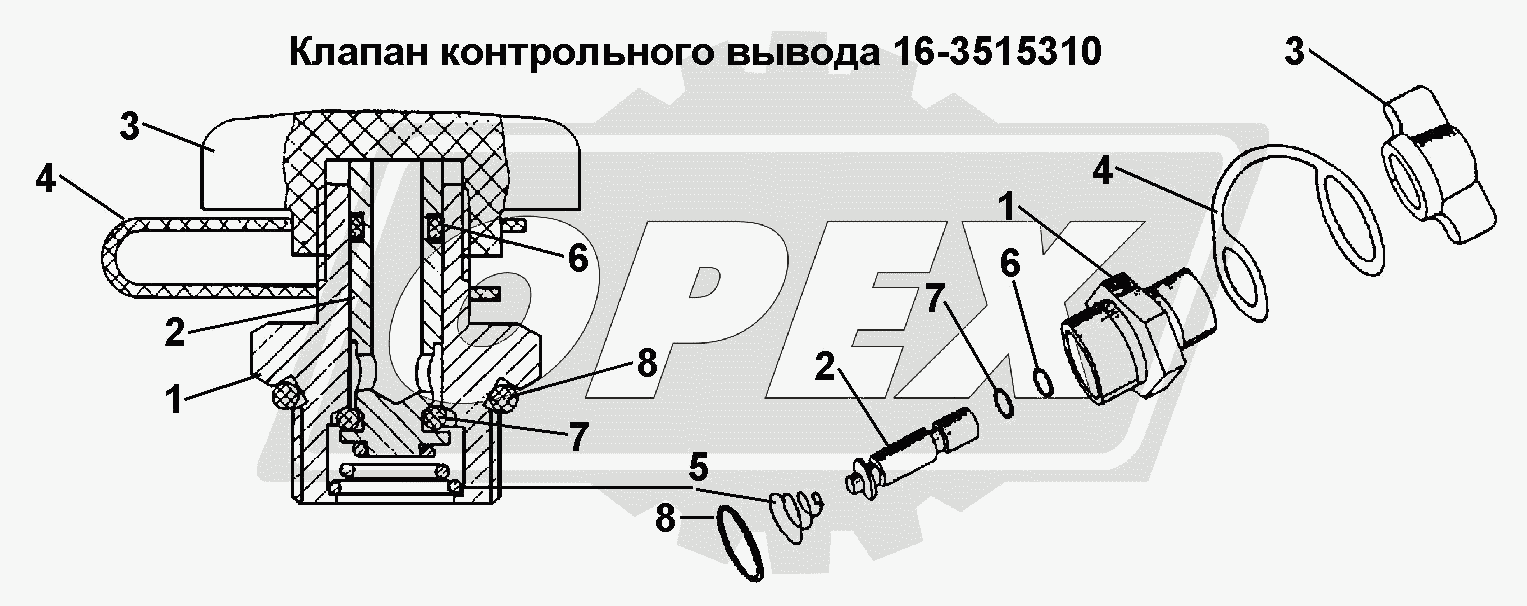 Клапан контрольного вывода 16-3515310

3
4
6
2
1
8
7
5
8
2
7
6
1
4
3

OPEX