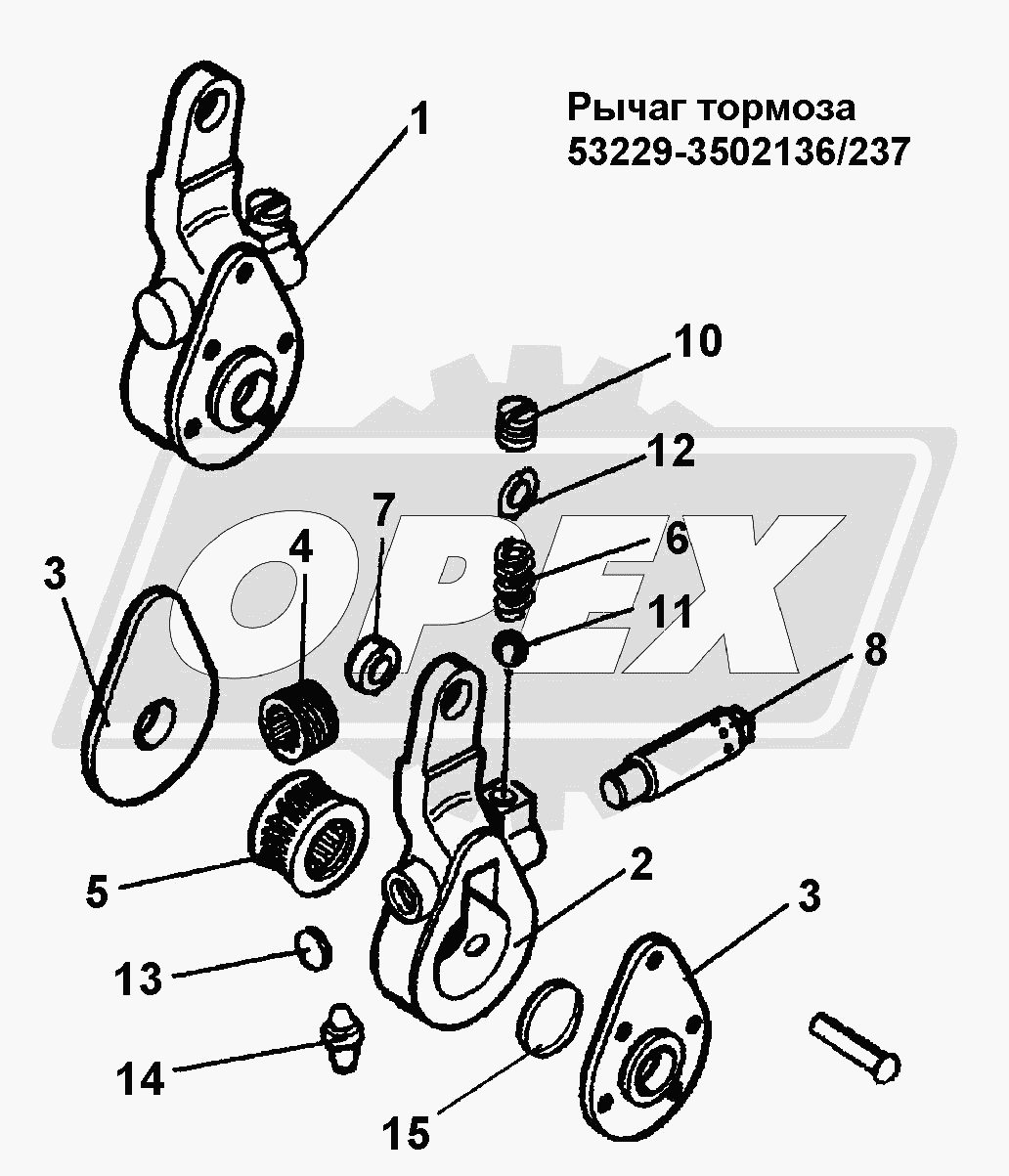 Рычаг тормоза
53229-3502136/237

1
10
12
7
6
3
4
11
8
OPEX
5
2
3
13
14
15