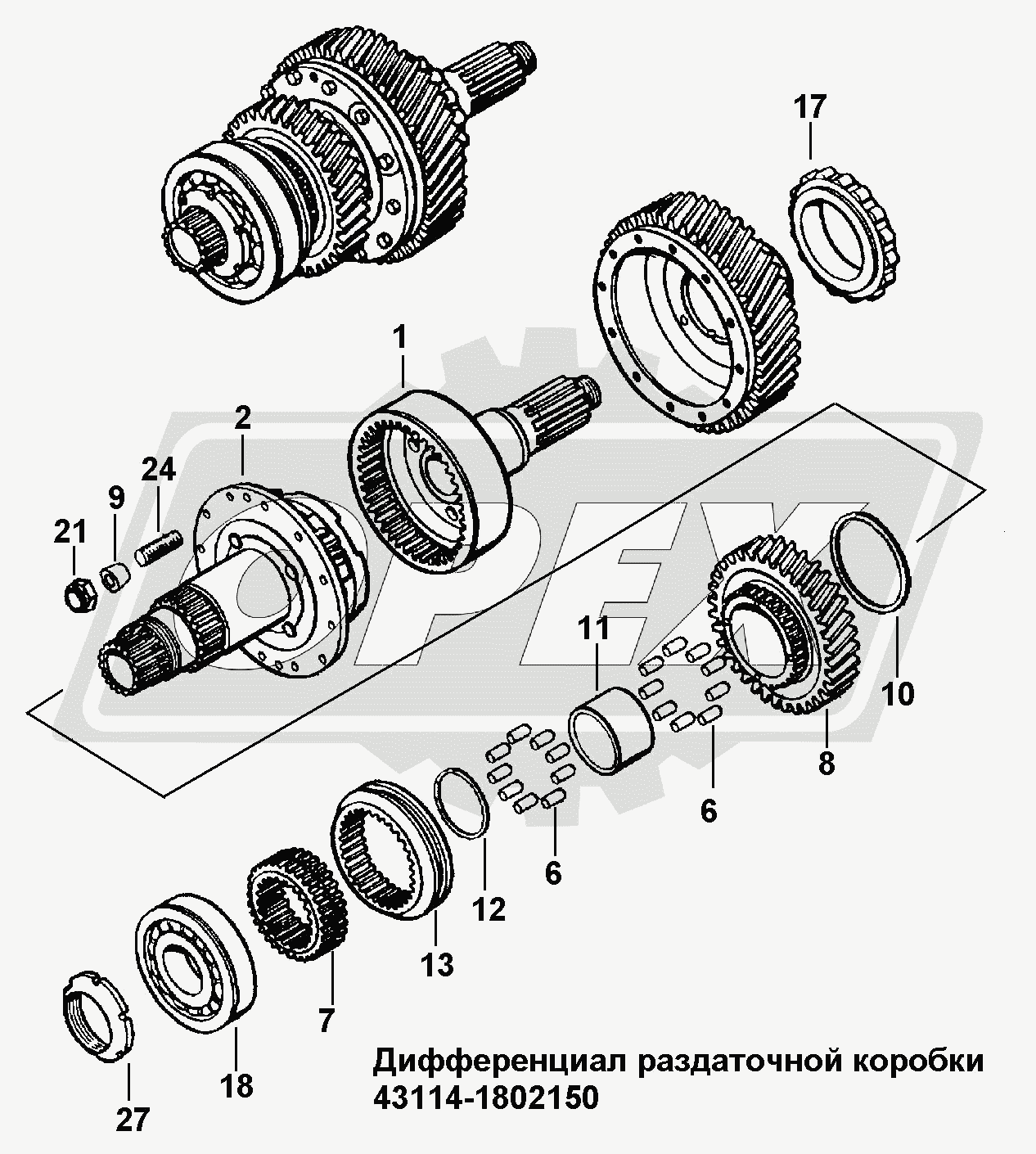 17

1

2

24

9

21

OPEX

11

10

8

6

6

12

13

7

18

27

Дифференциал раздаточной коробки 43114-1802150