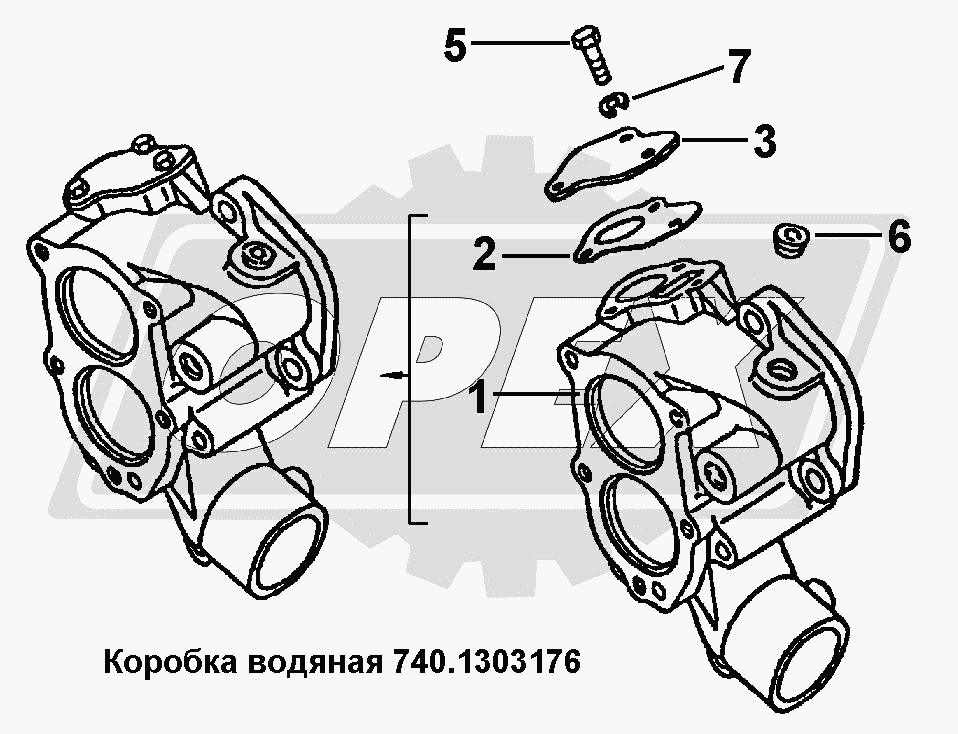 5

7

3

2

6

1

OPEX

Коробка водяная 740.1303176