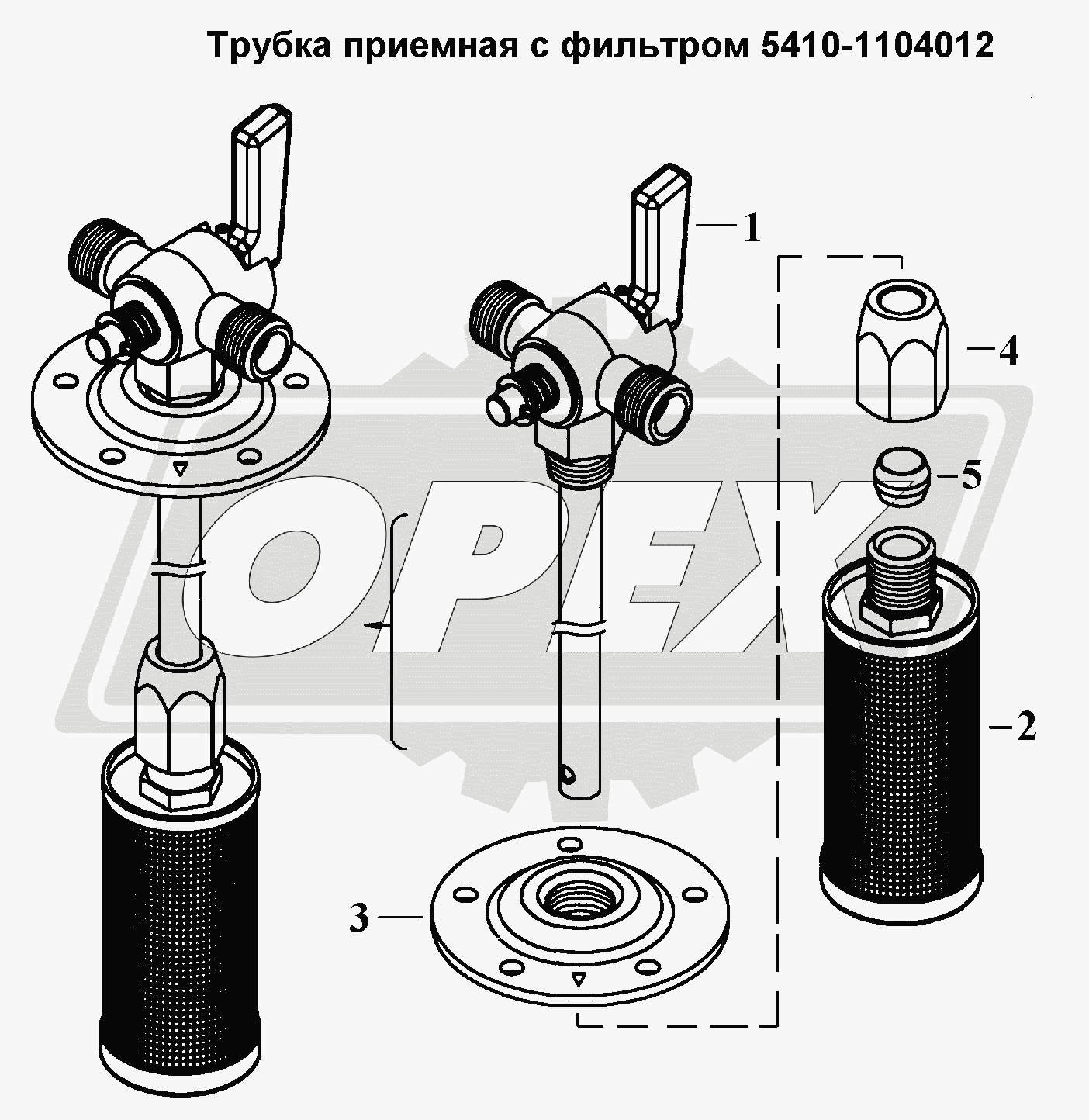 Трубка приемная с фильтром 5410-1104012

1

4

5

OPEX

2

3