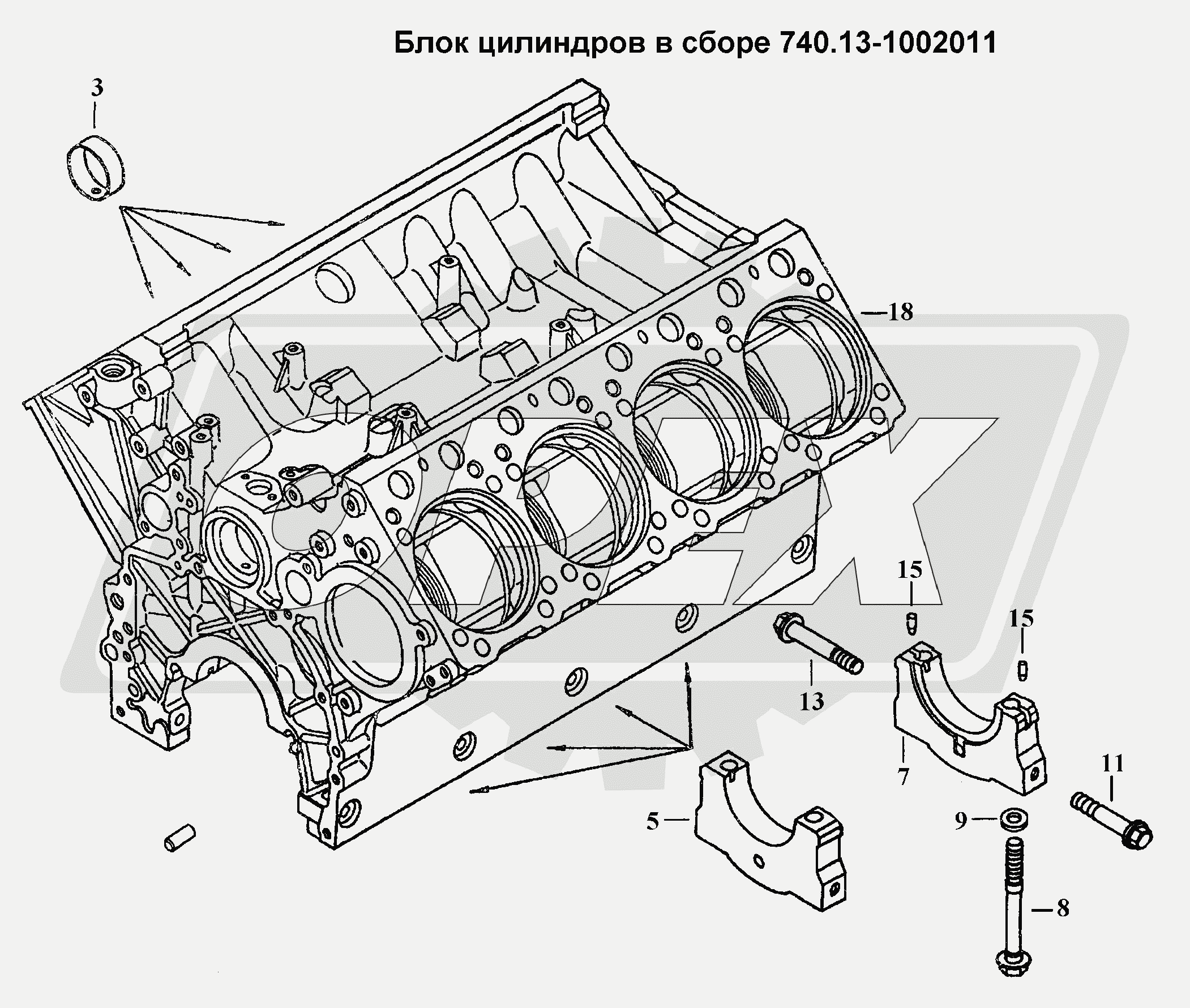 Блок цилиндров в сборе 740.13-1002011

3

18

15

15

13

7

11

5

9

8