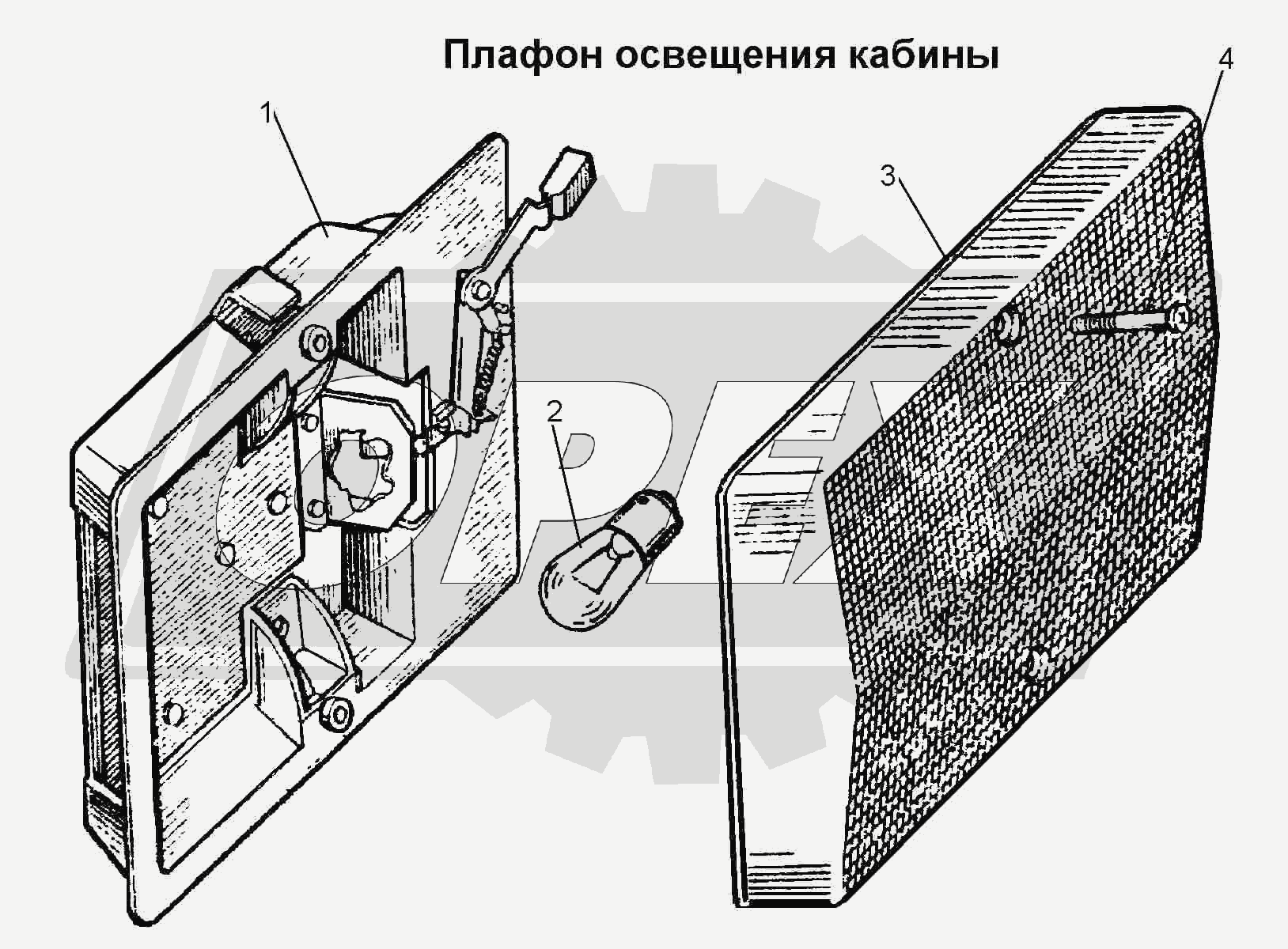 Плафон освещения кабины

1

2

3

4

REX