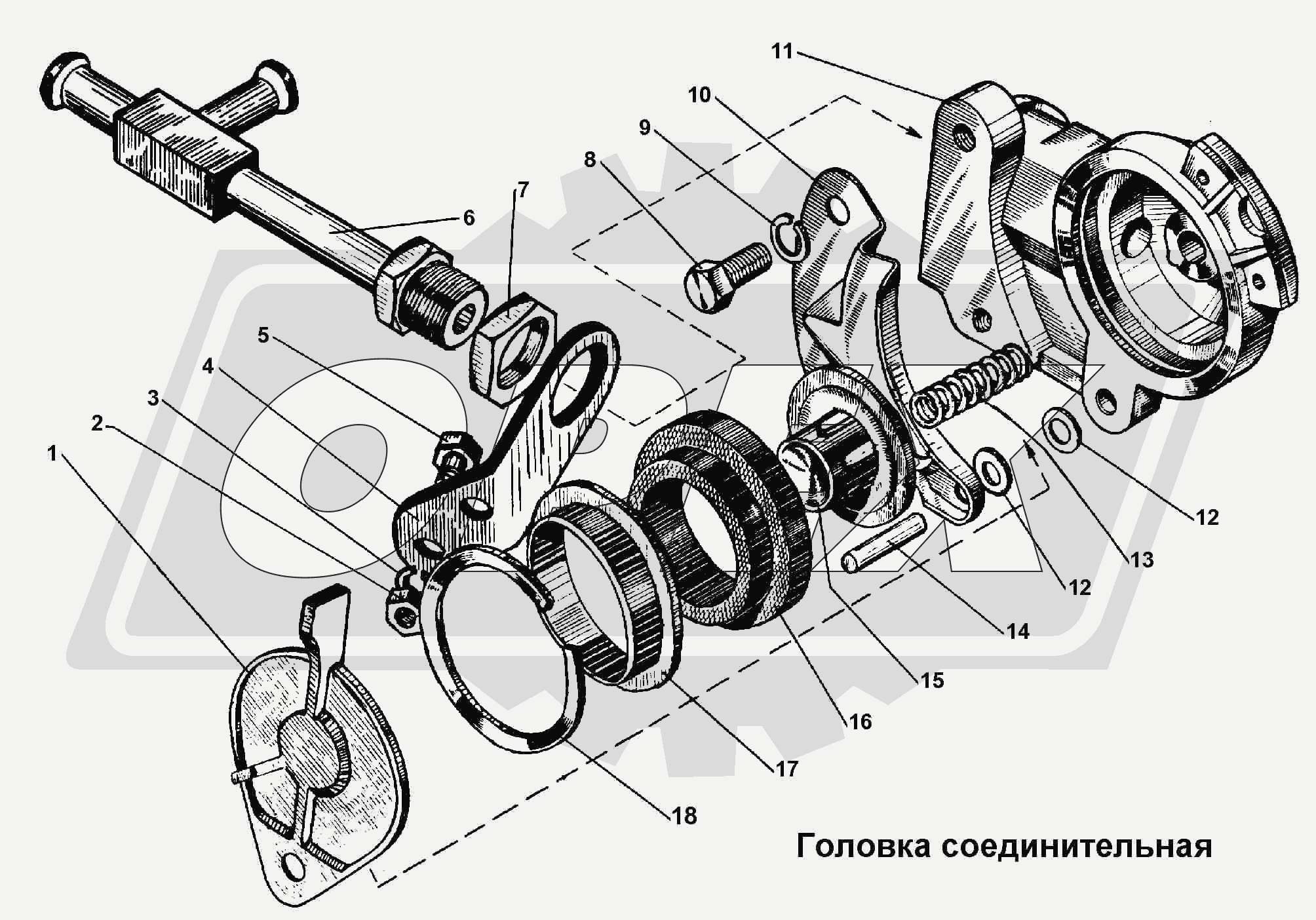 11
10
9
8
7
6
5
4
3
2
1
12
13
12
14
15
16
17
18

Головка соединительная