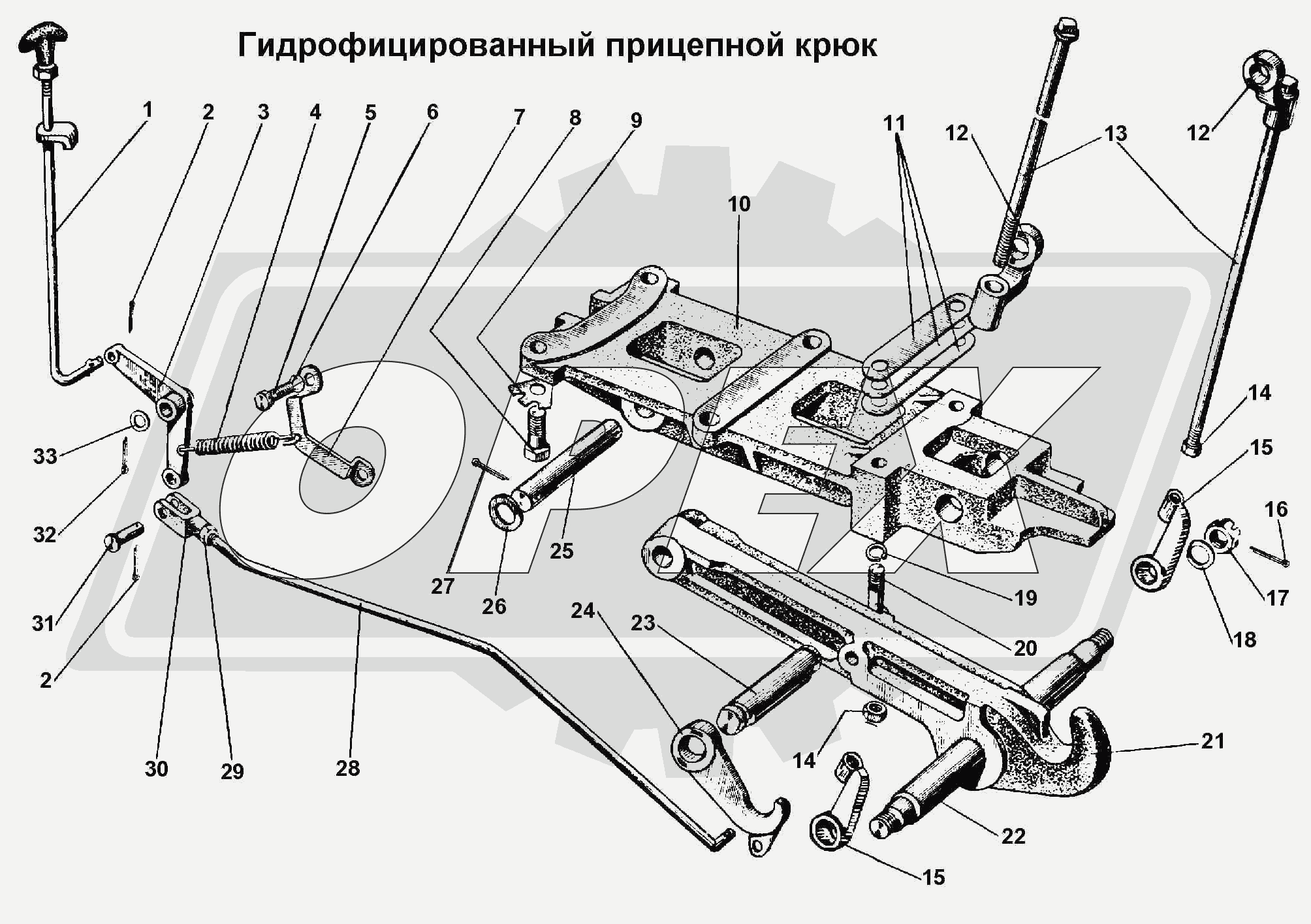 Гидрофицированный прицепной крюк

1
2
3
4
5
6
7
8
9
10
11
12
13
12
14
15
16
17
18
19
20
21
22
15
14
23
24
25
26
27
28
29
30
2
31
32
33

OPEX